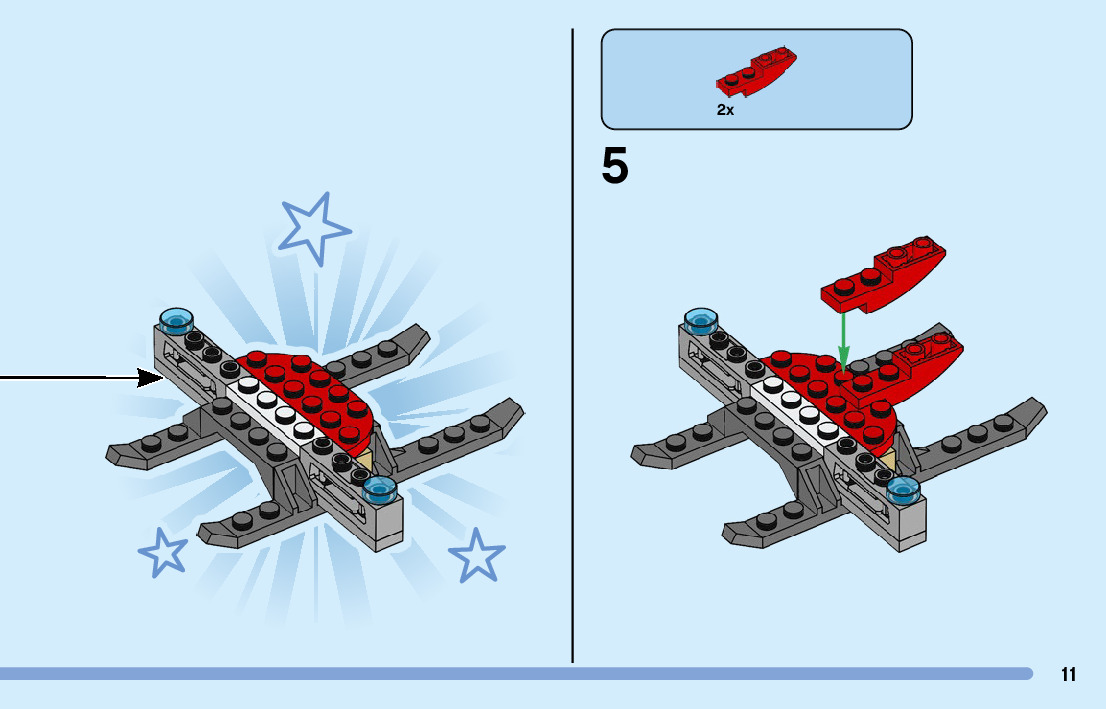 2x

5

11