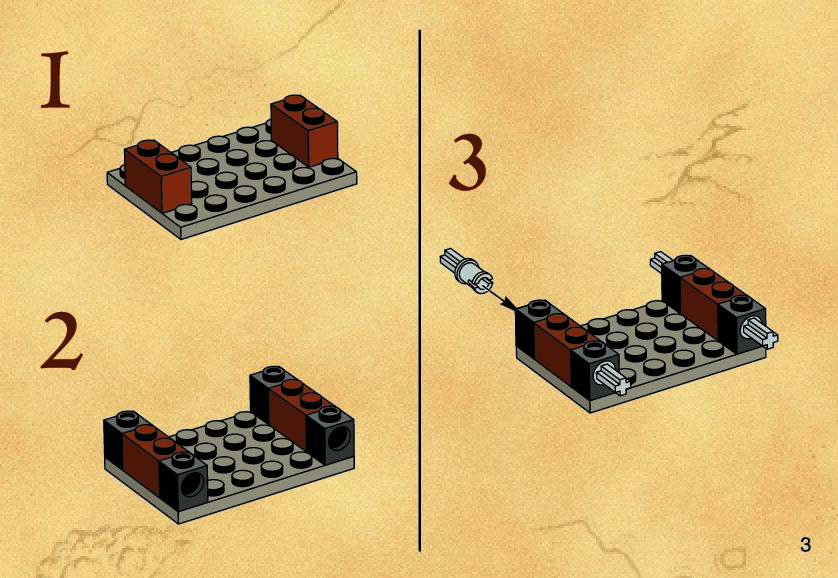 1

2

3

3