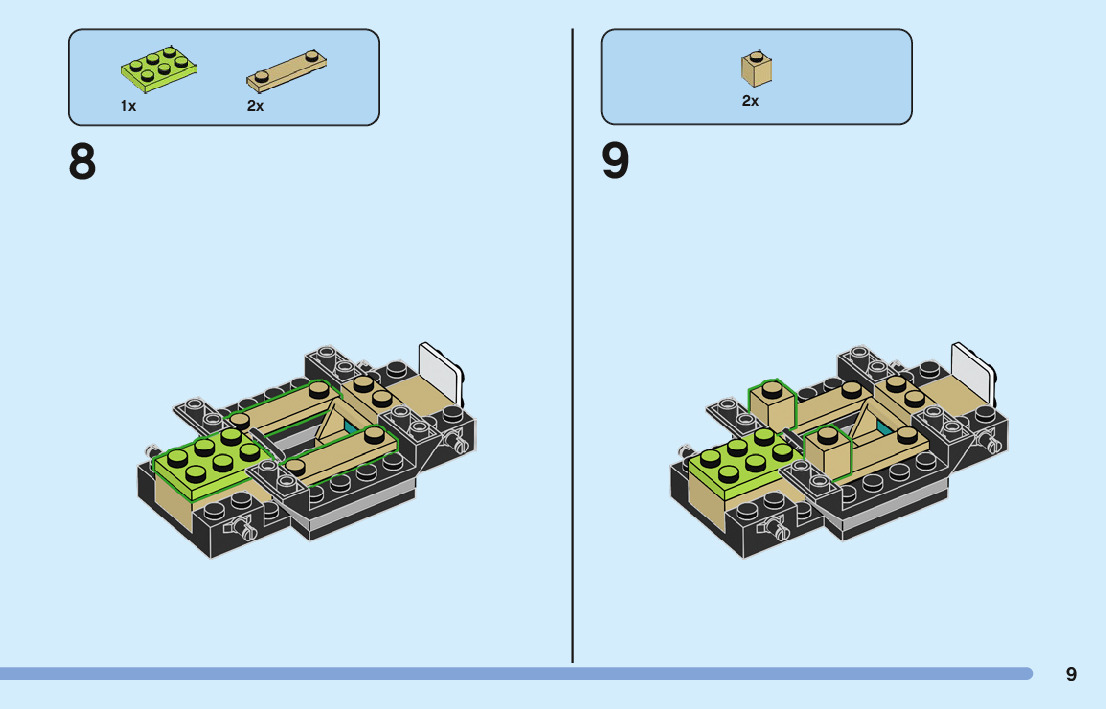 1x
2x

8

2x

9

9