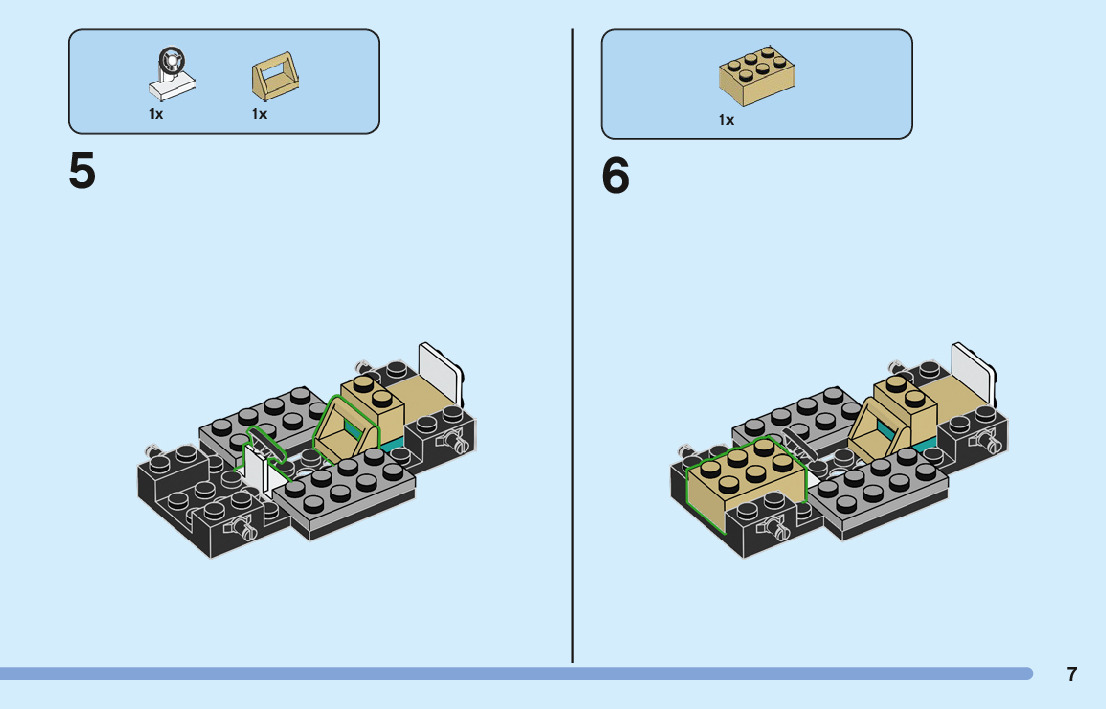 1x 1x

5

1x

6

7