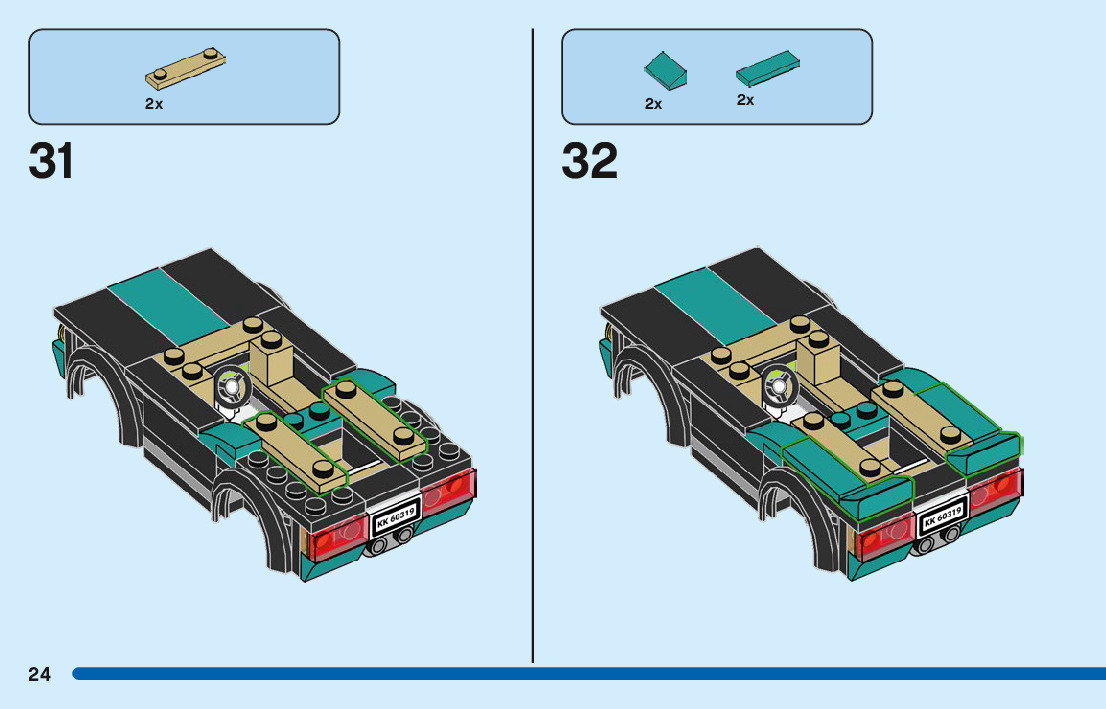 2x

31

KK 60319

2x

2x

32

KK 60319

24