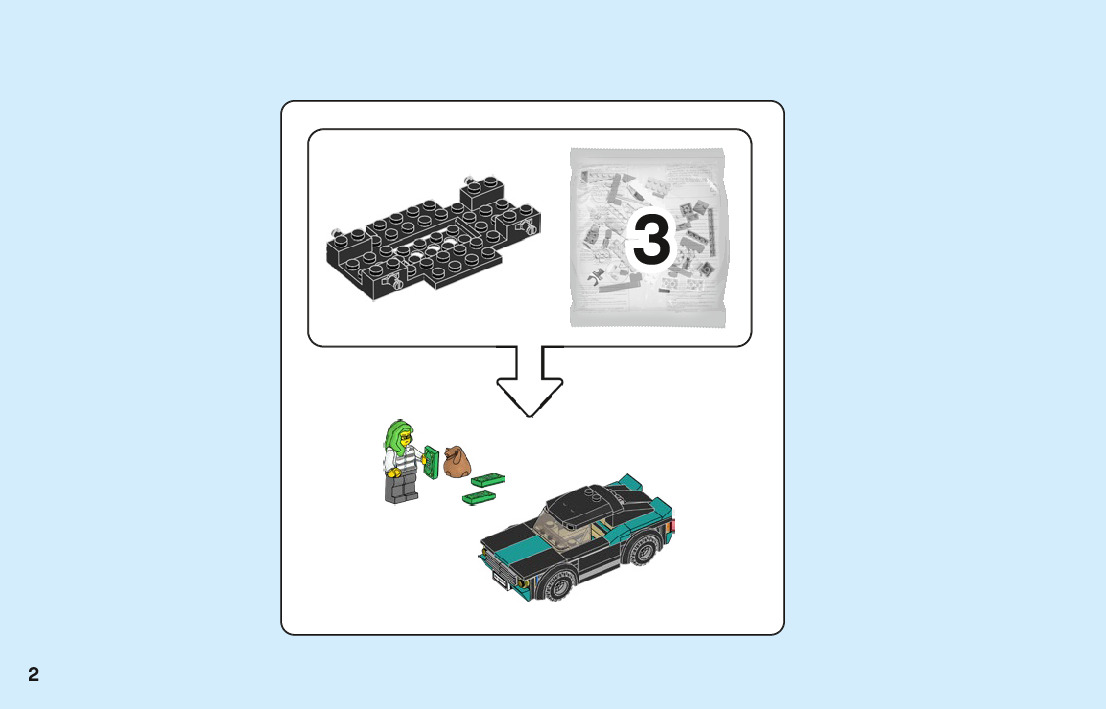 3

2