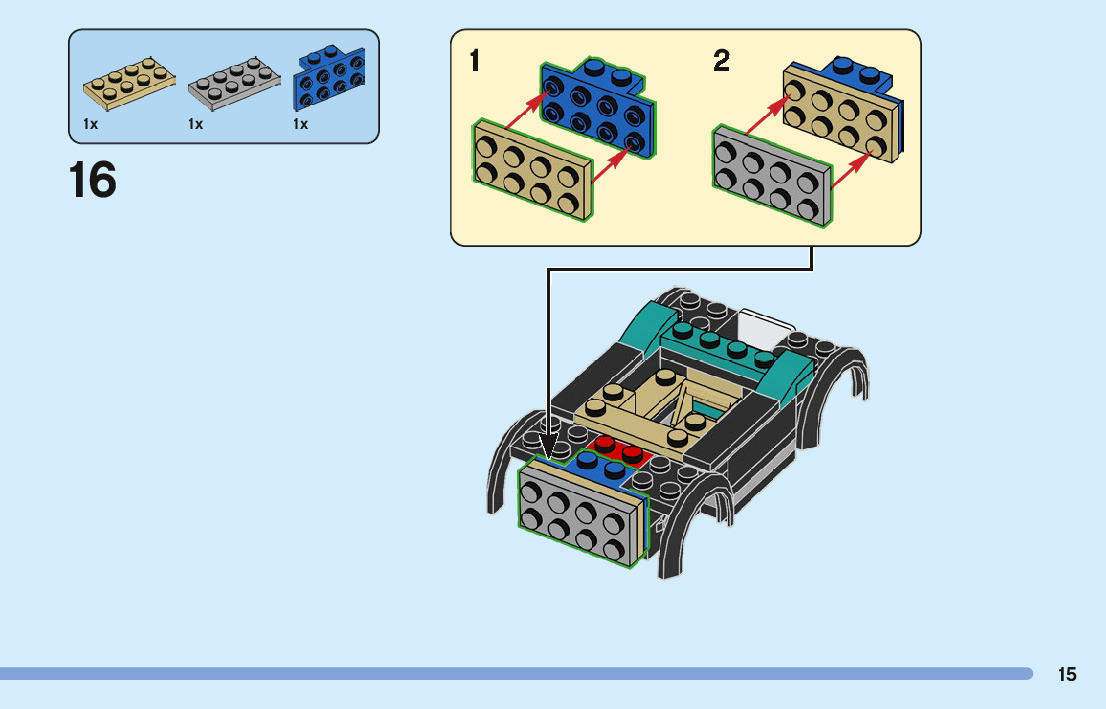 1x 1x 1x

16

1

2

15