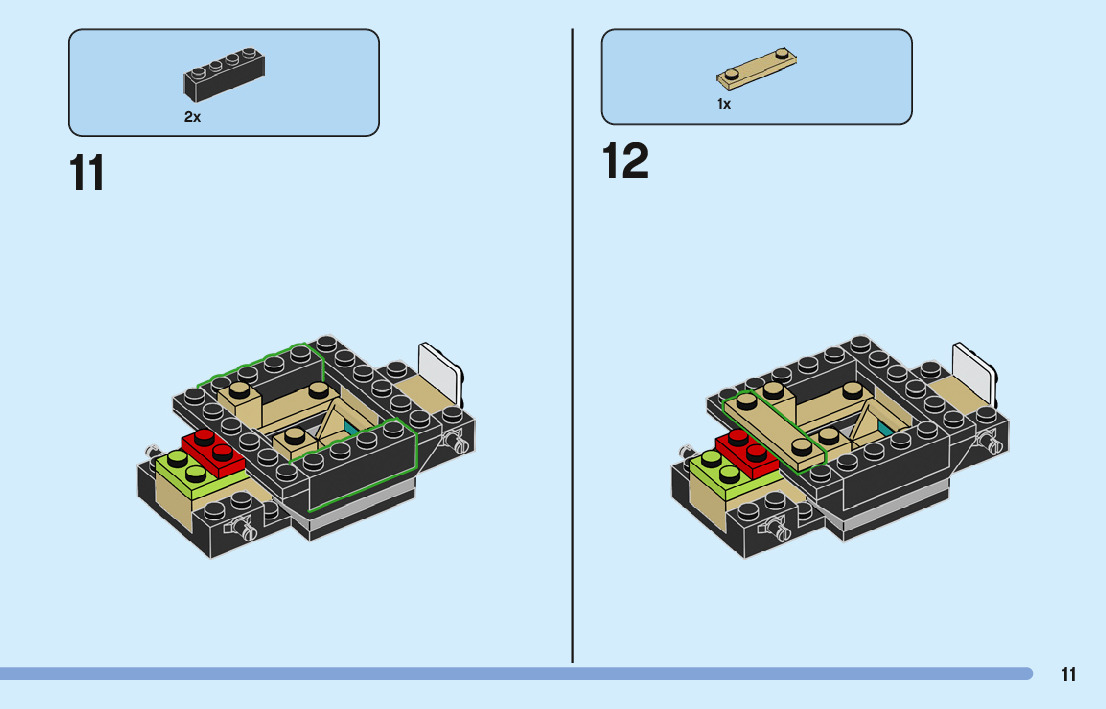 2x

11

1x

12

11