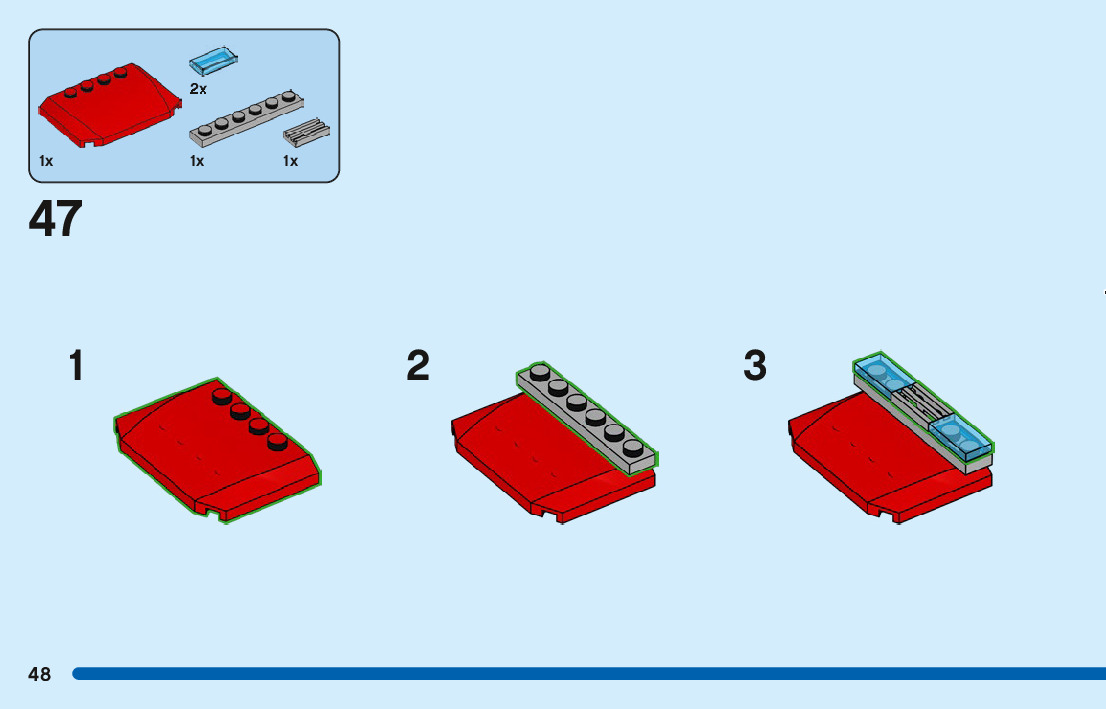 2x

1x

1x

1x

47

1

2

3

48