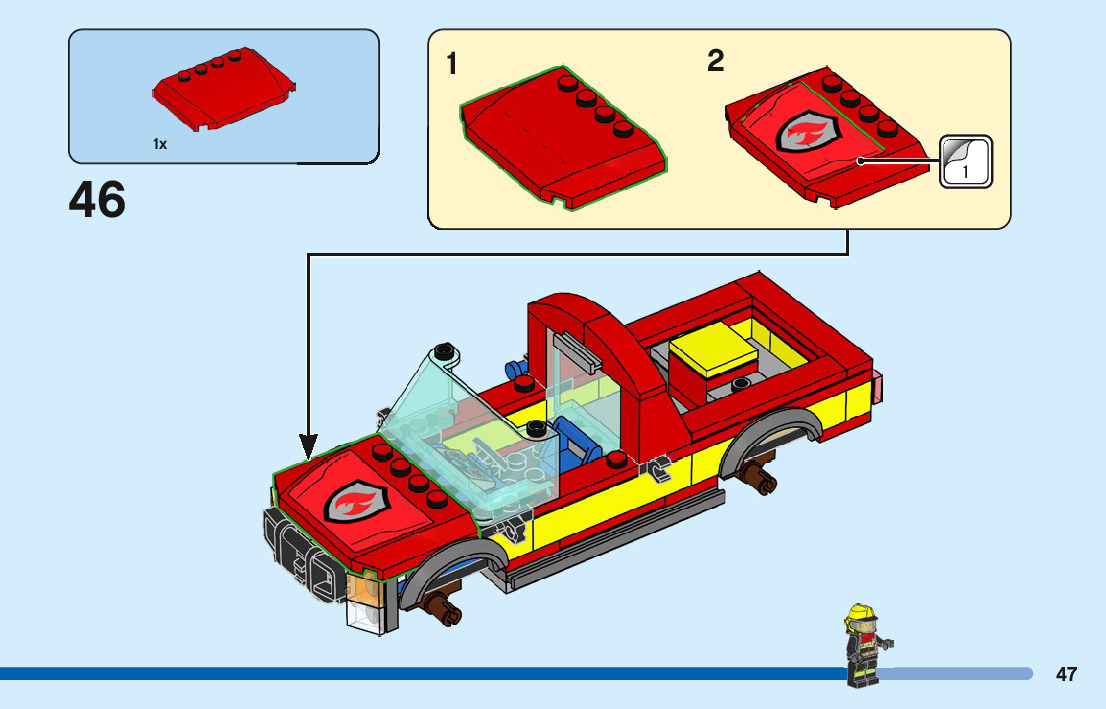 1x

46

1

2

1

47