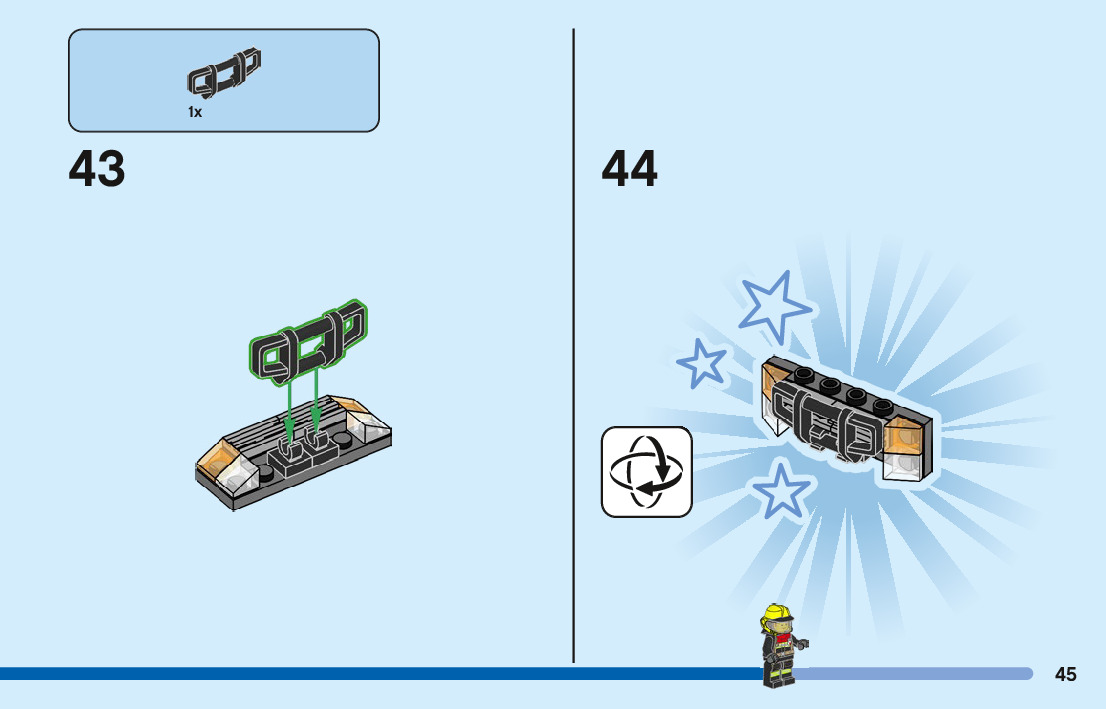 1x

43

44

45