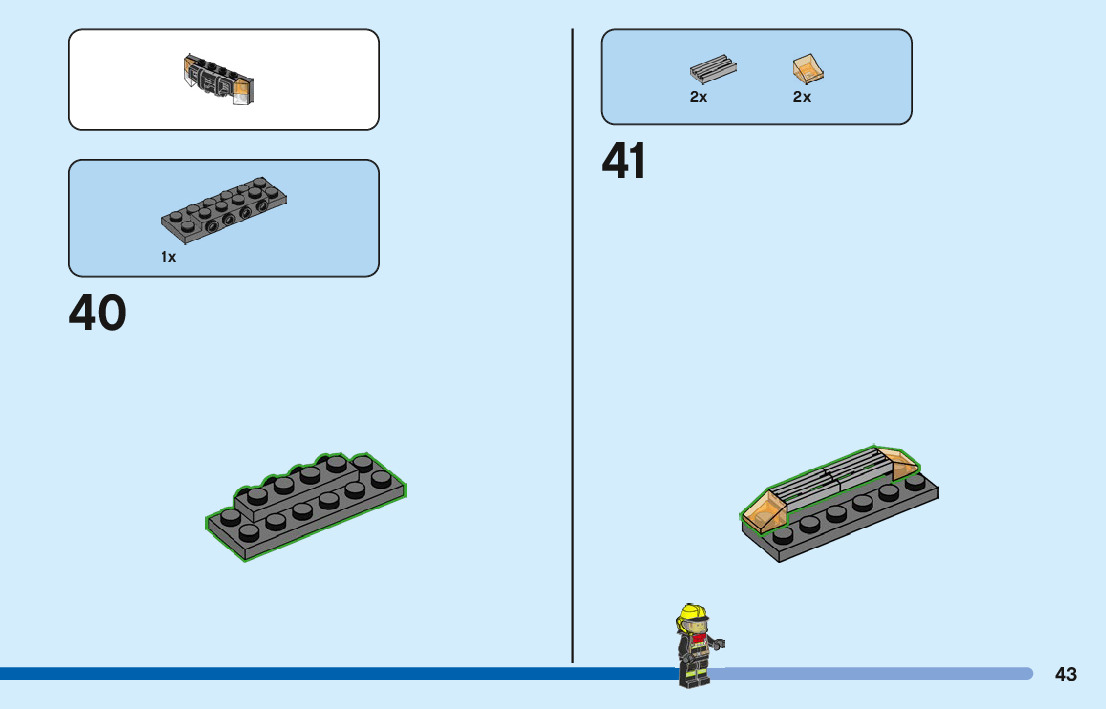 1x

40

2x 2x

41

43