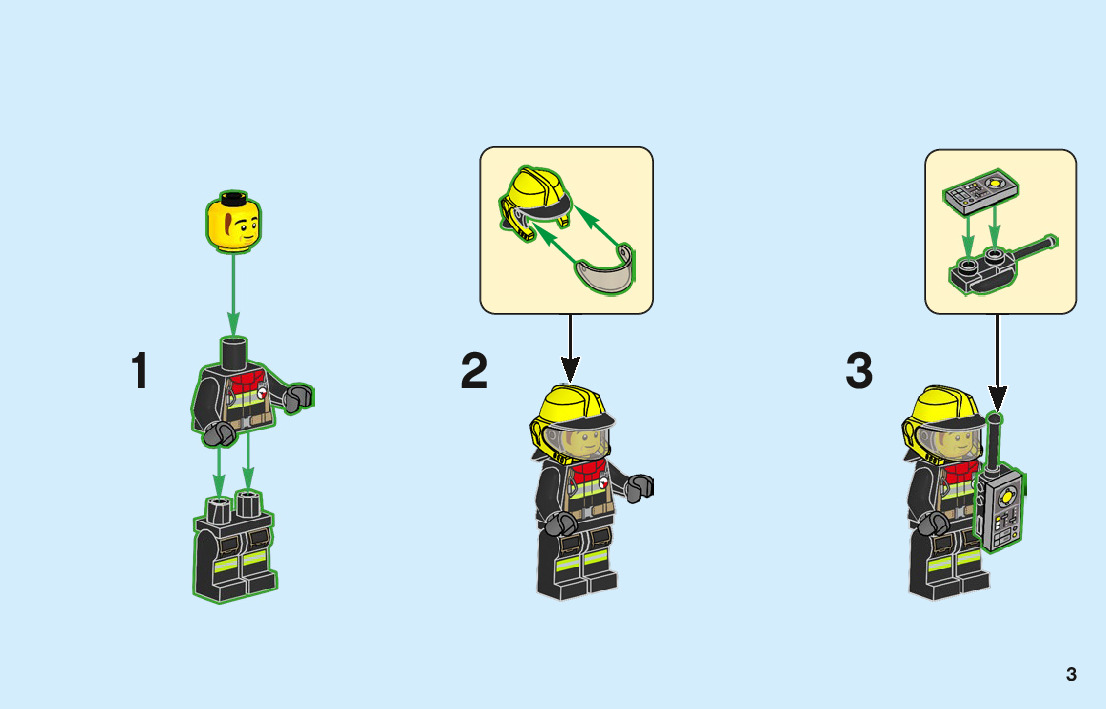 1

2

3

3