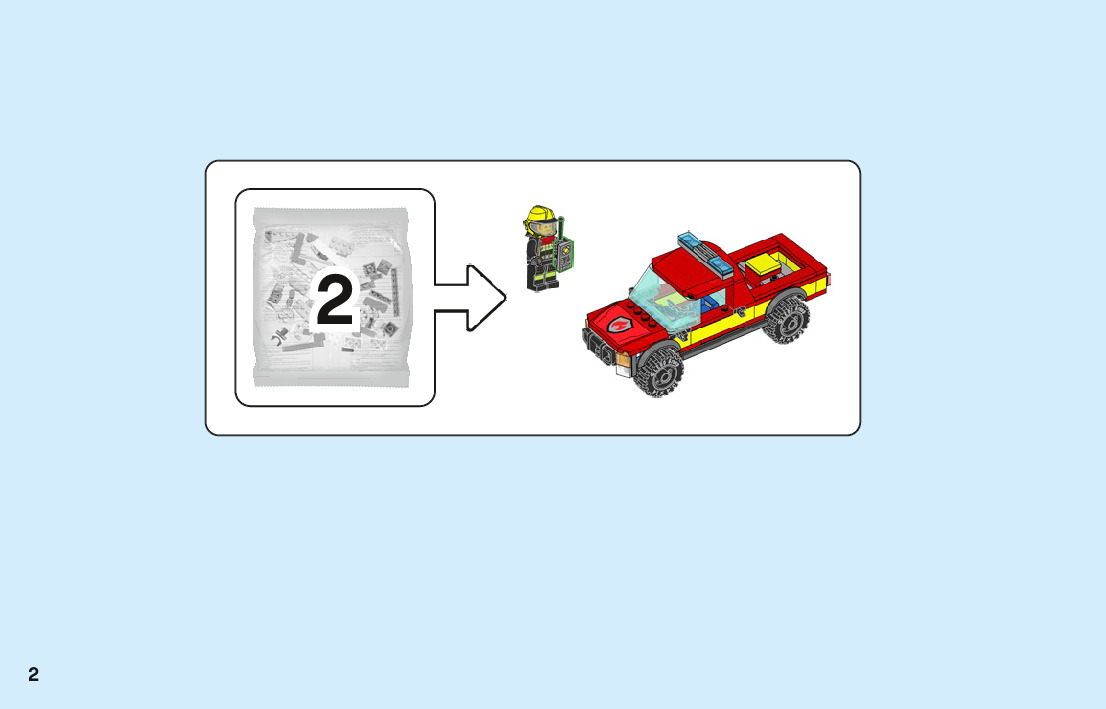 2

2