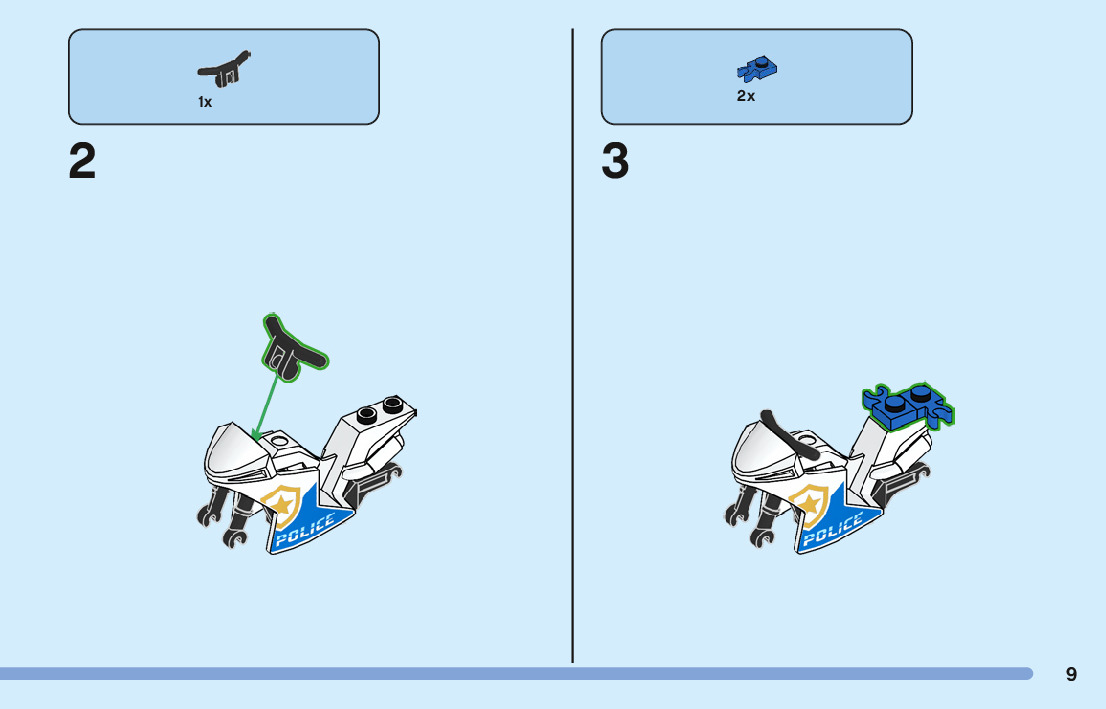 1x

2

POLICE

2x

3

POLICE

9