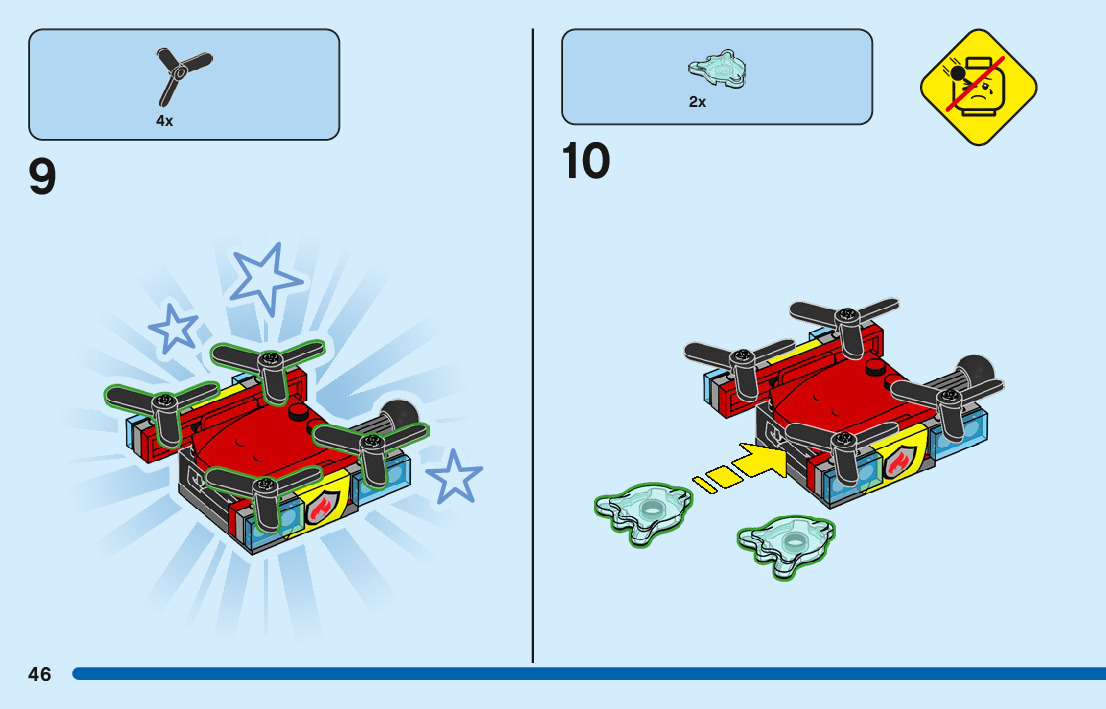 4x

9

2x

10

46