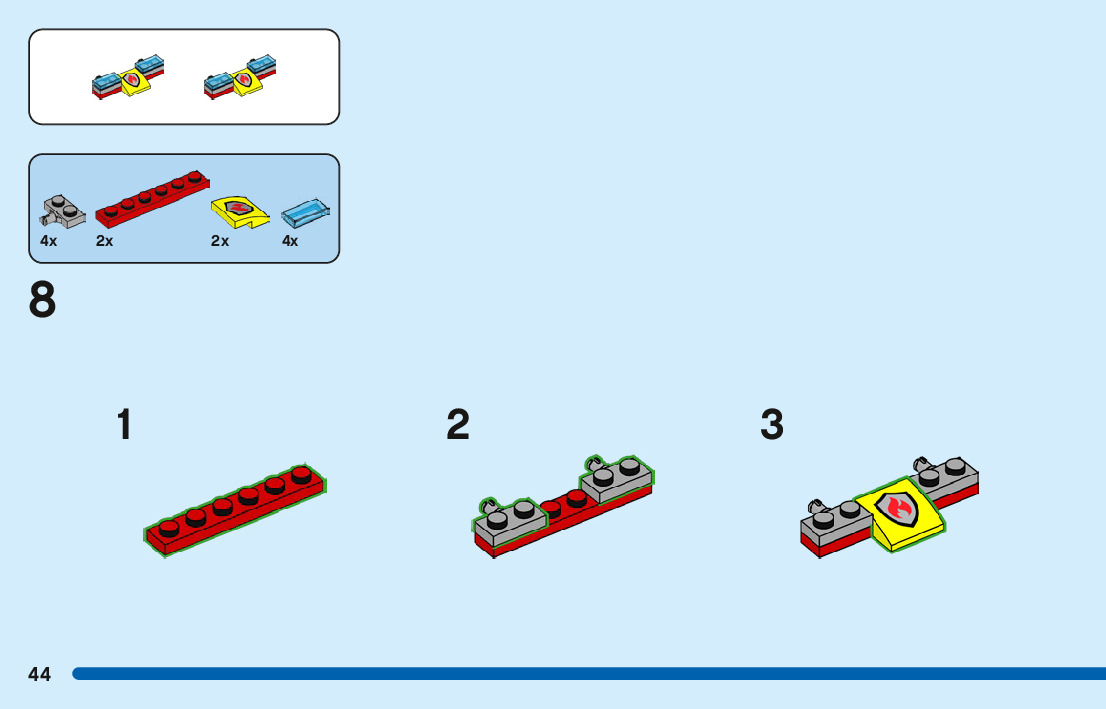 4x 2x 2x 4x

8

1

2

3

44