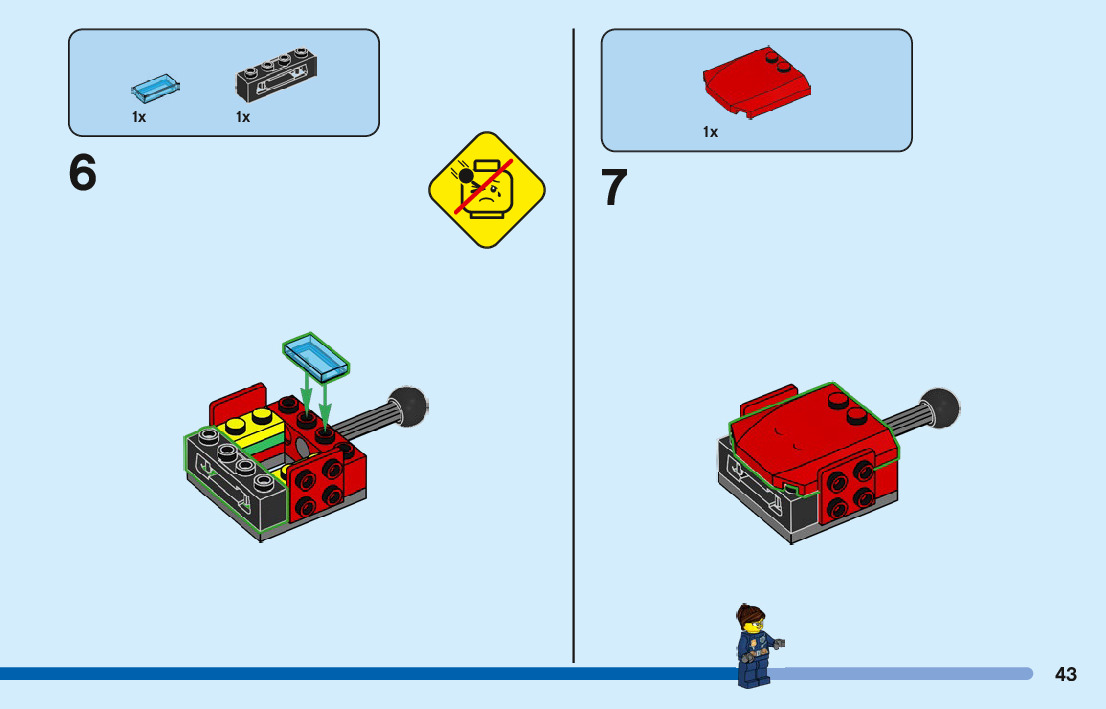 1x 1x

6

1x

7

43