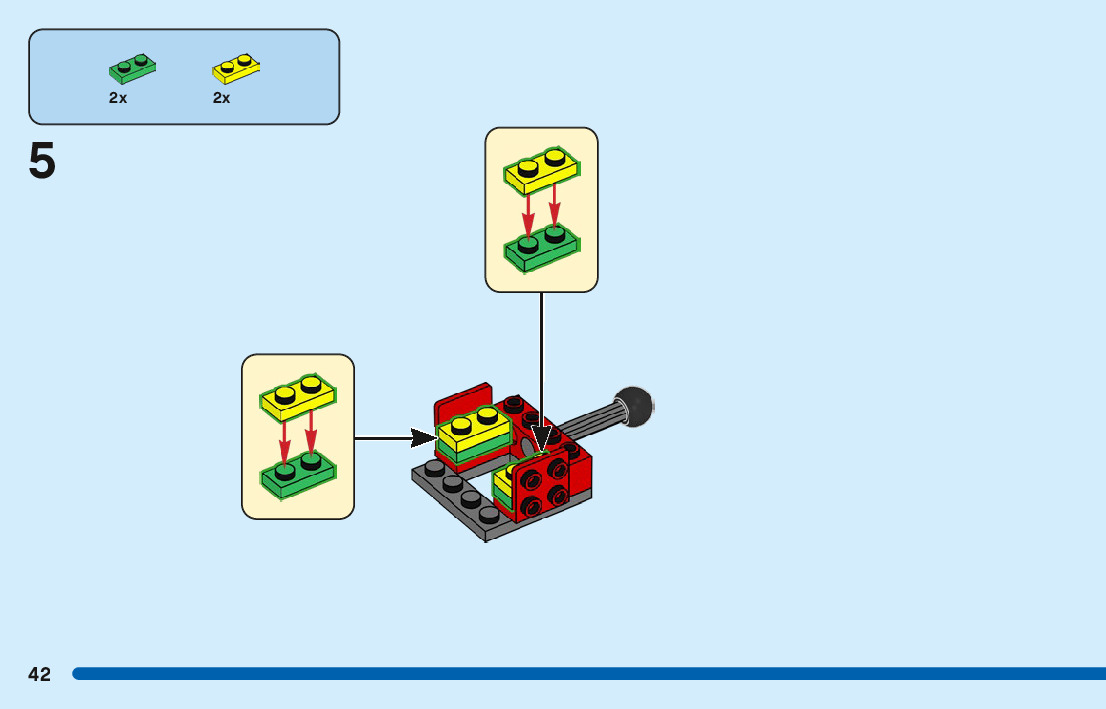 2x 2x

5

42