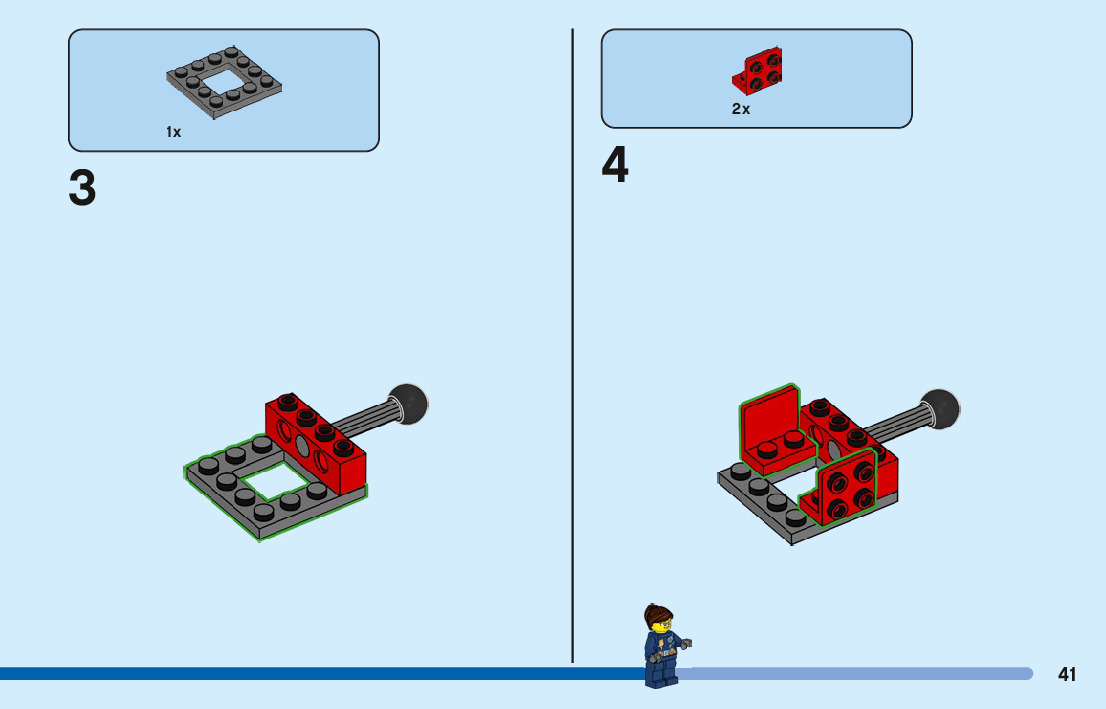 1x

3

2x

4

41