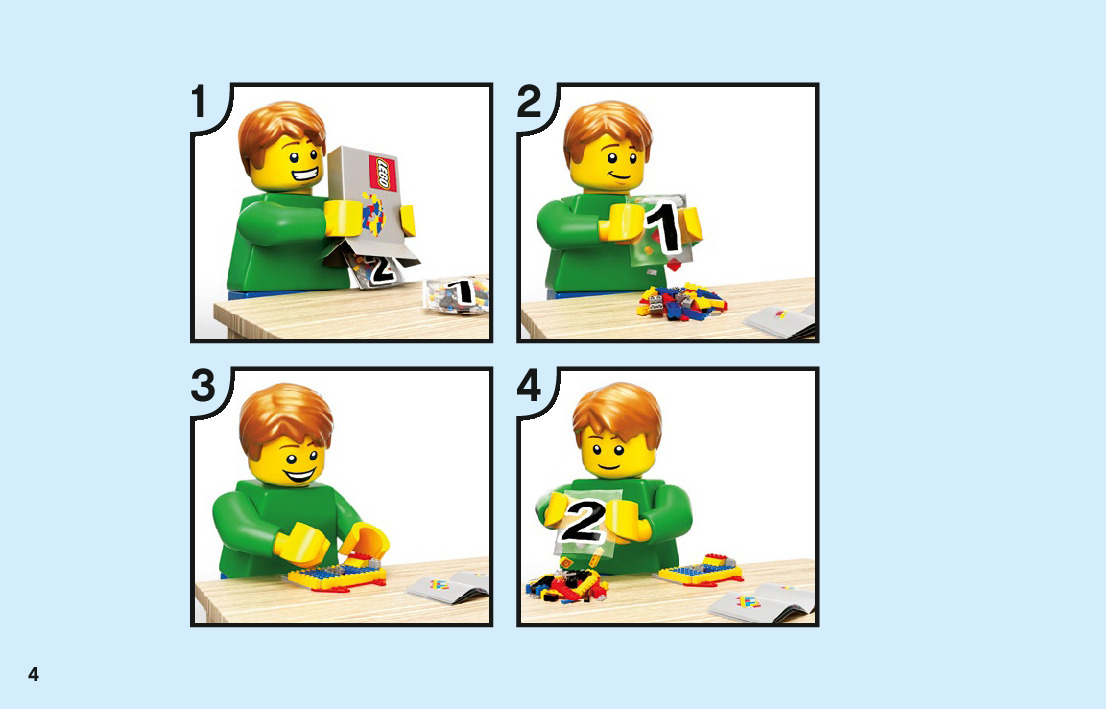 1

LEGO

2

1

2

1

3

4

2

4