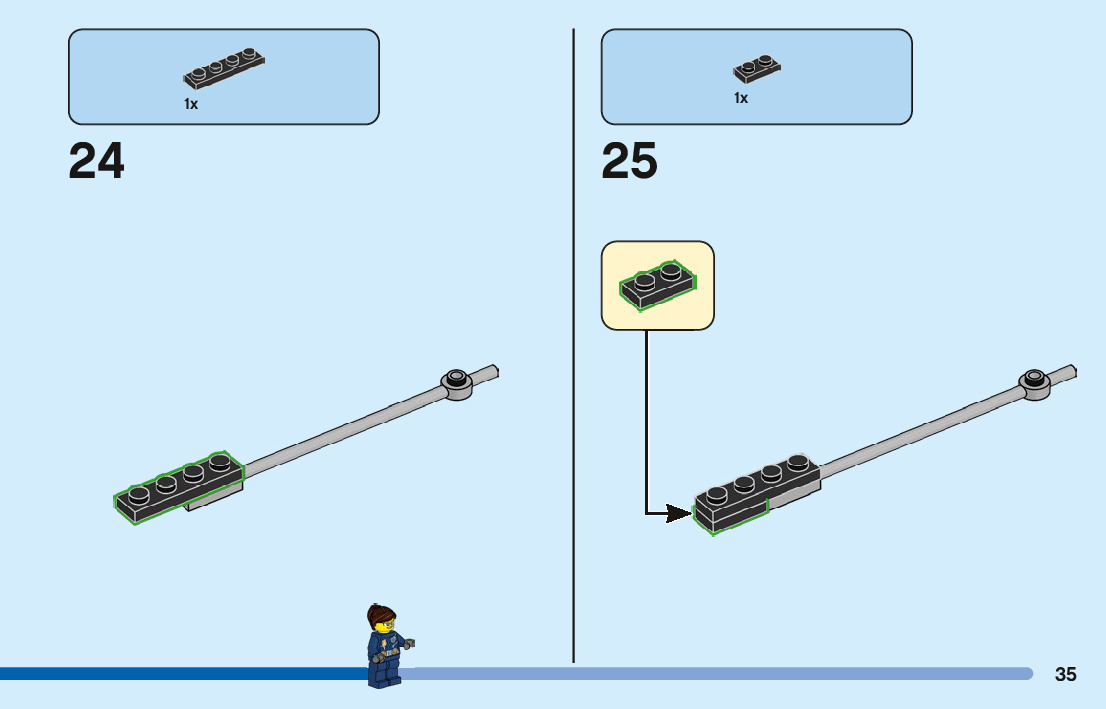 1x

24

1x

25

35