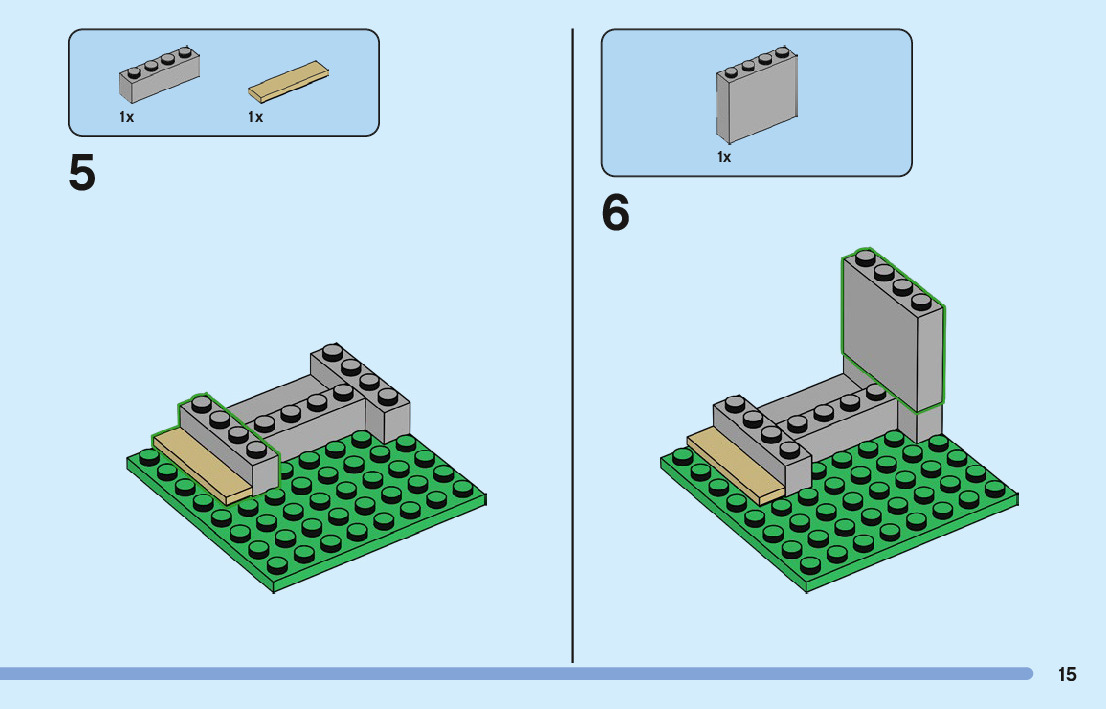 1x 1x

5

1x

6

15