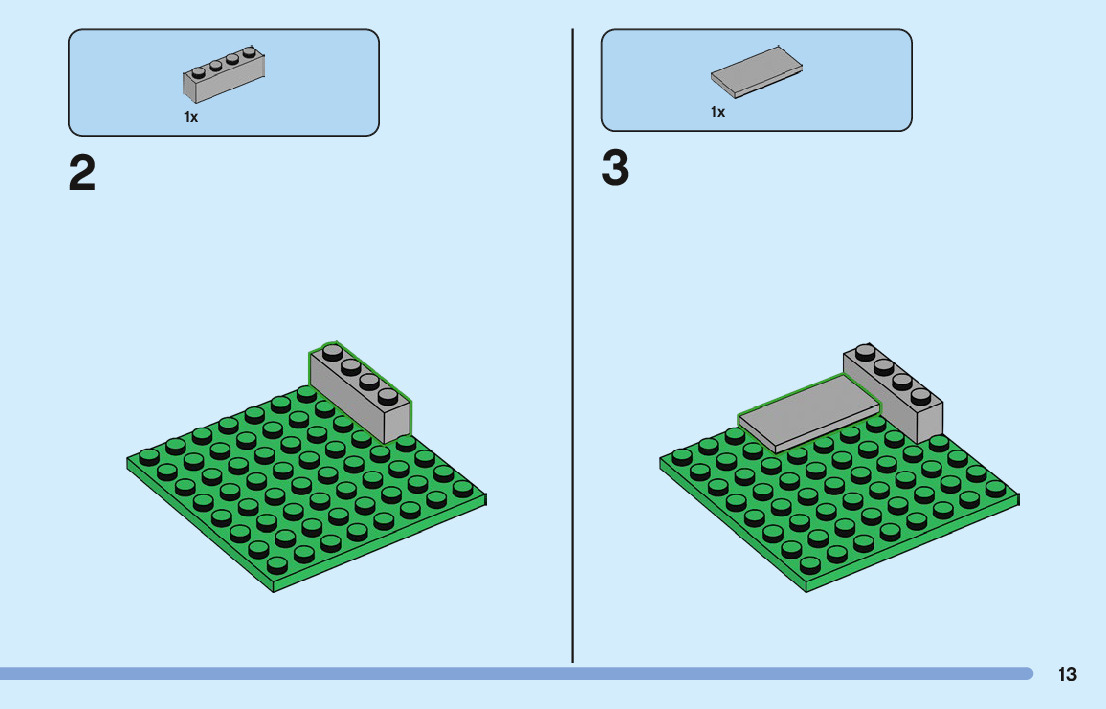 1x

2

1x

3

13