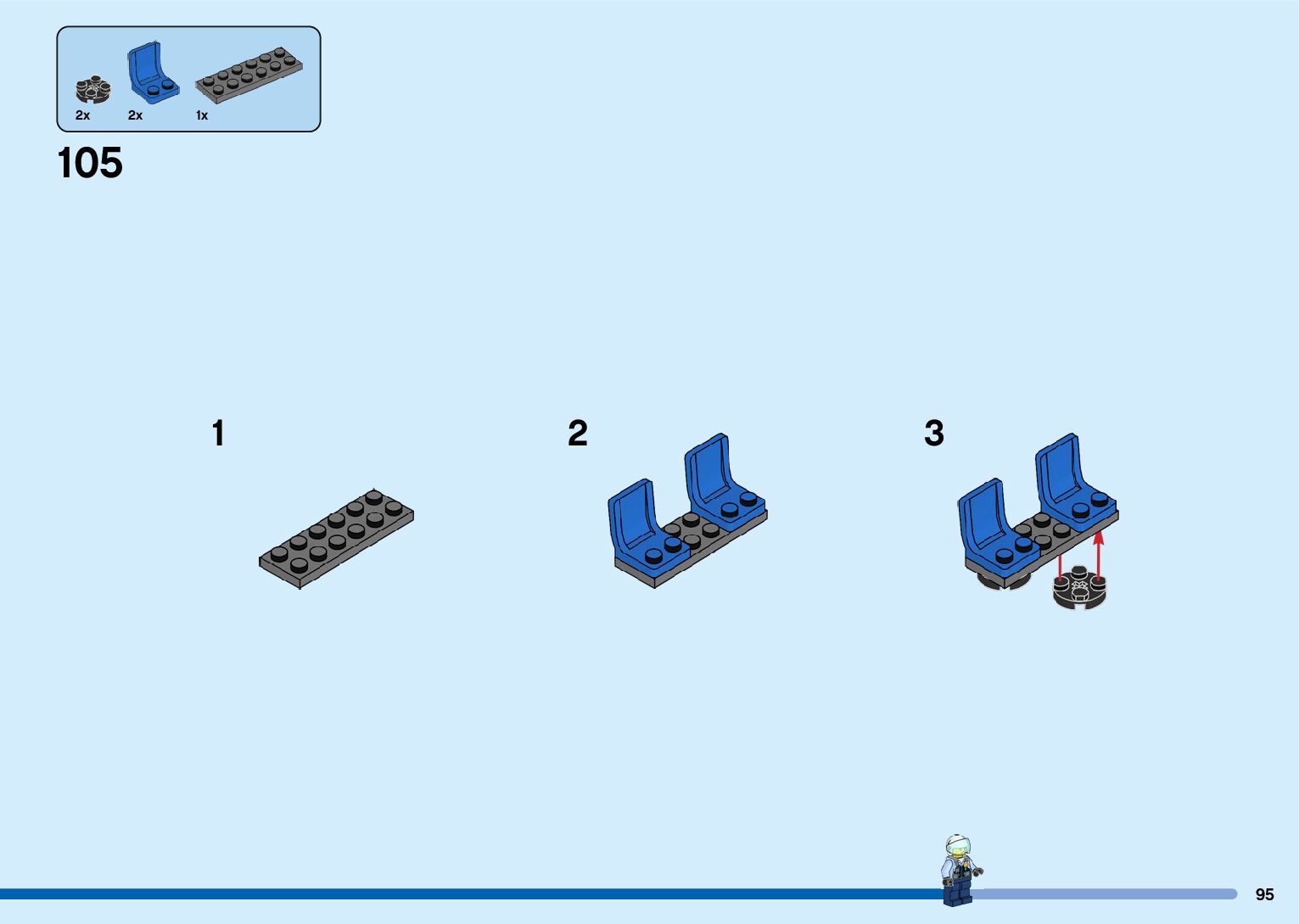 2x 2x 1x

105

1

2

3

95