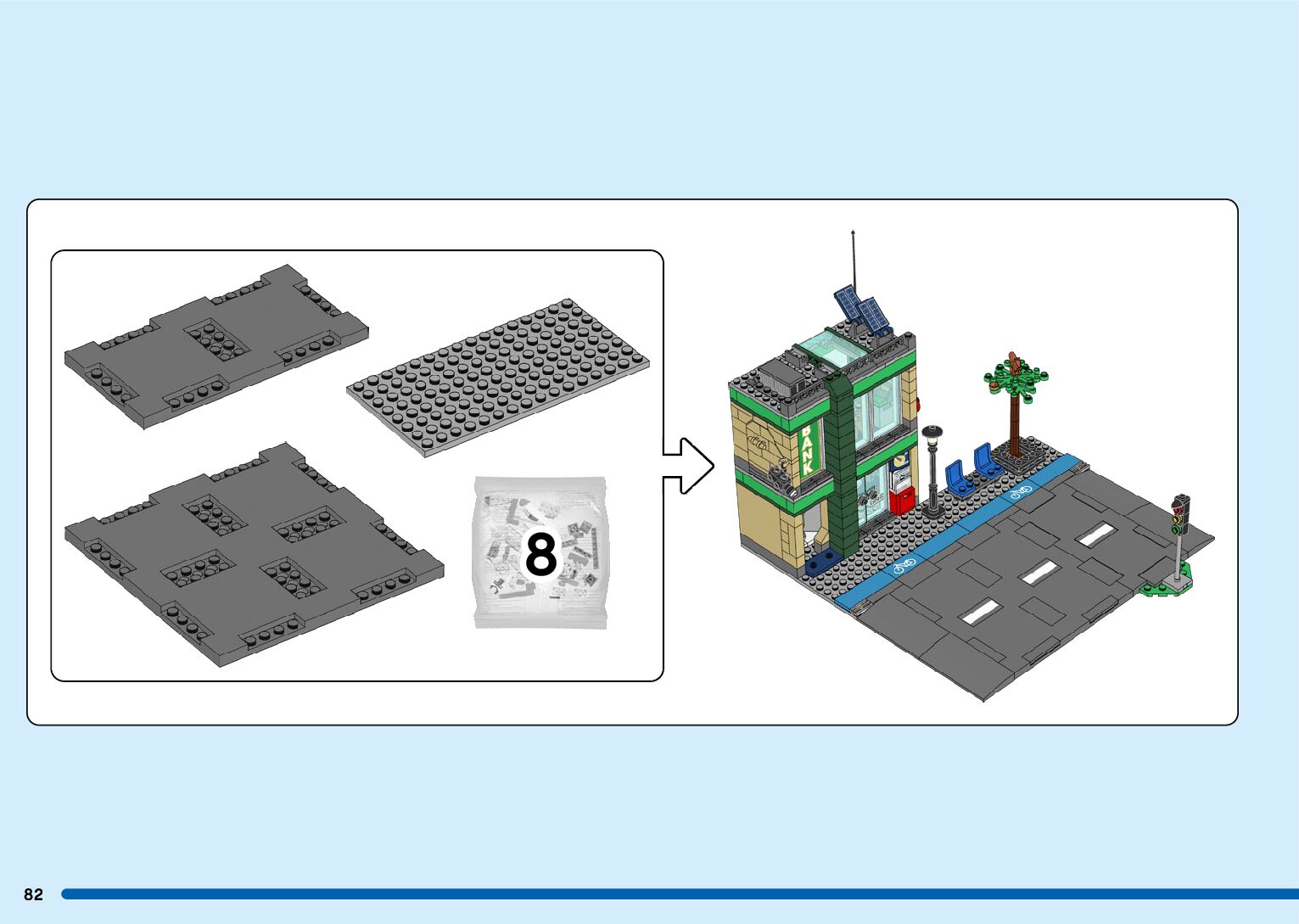 8

BANK

82