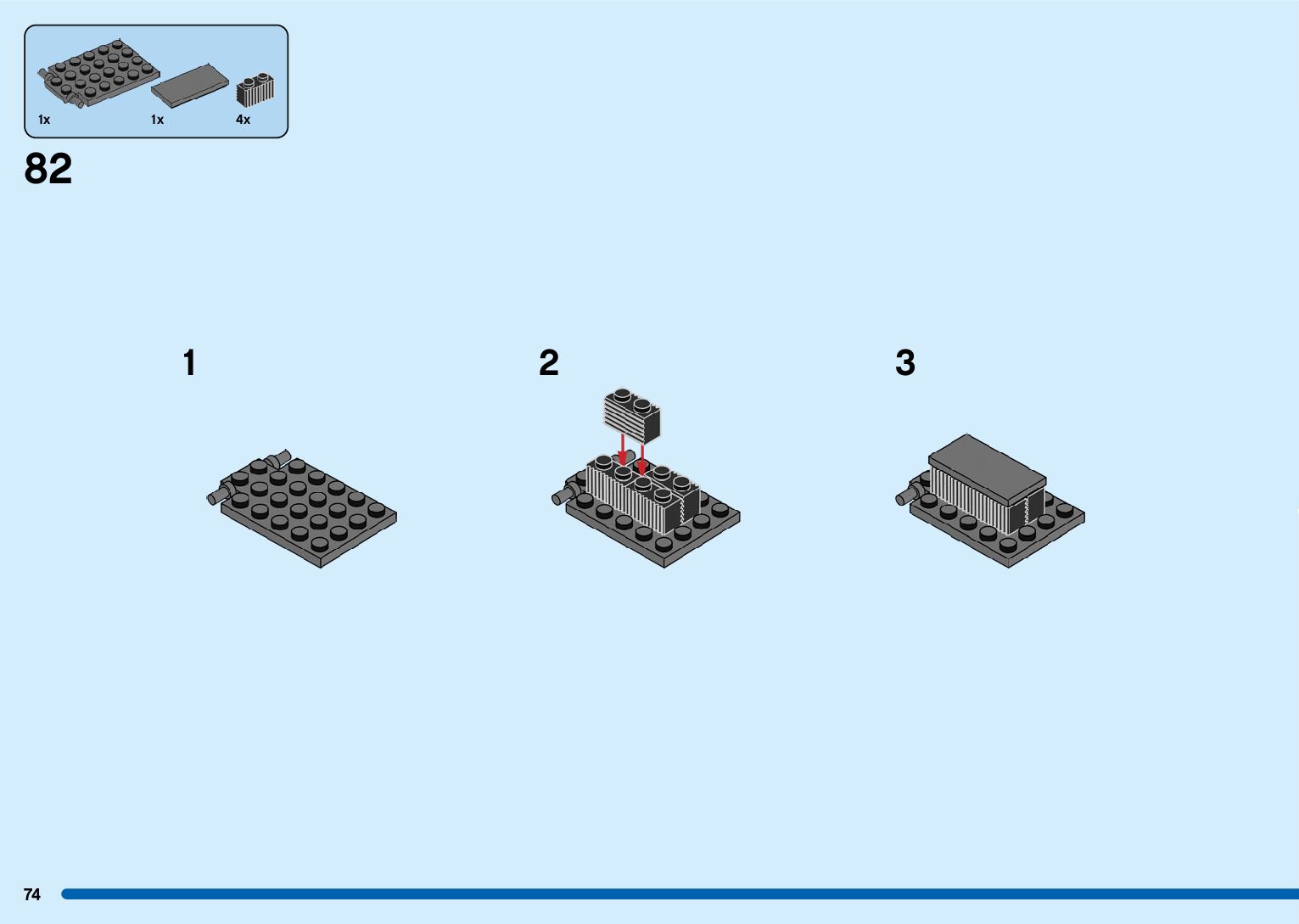 1x 1x 4x

82

1

2

3

74