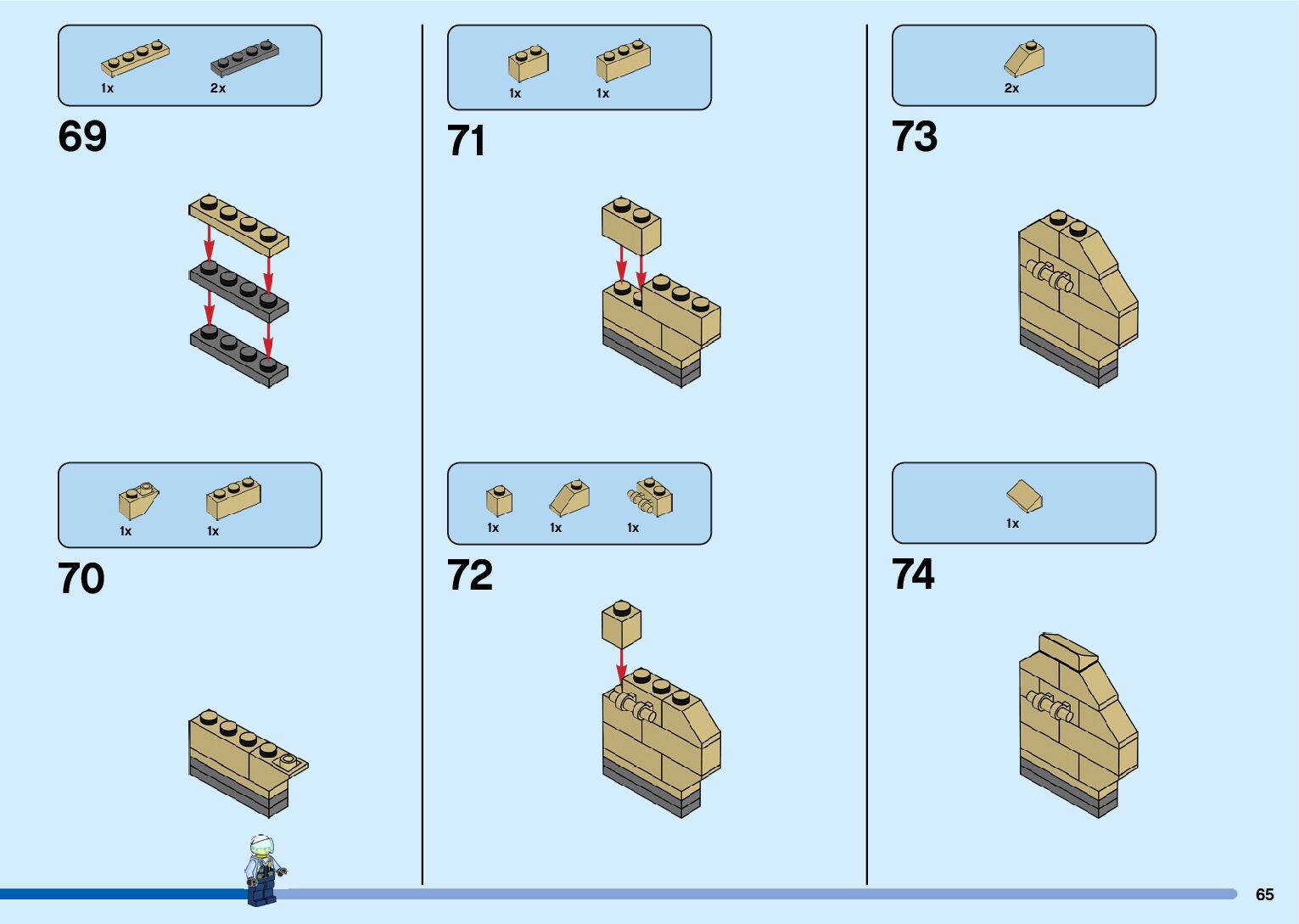 1x 2x

69

1x 1x

70

1x 1x

71

1x 1x 1x

72

2x

73

1x

74

65