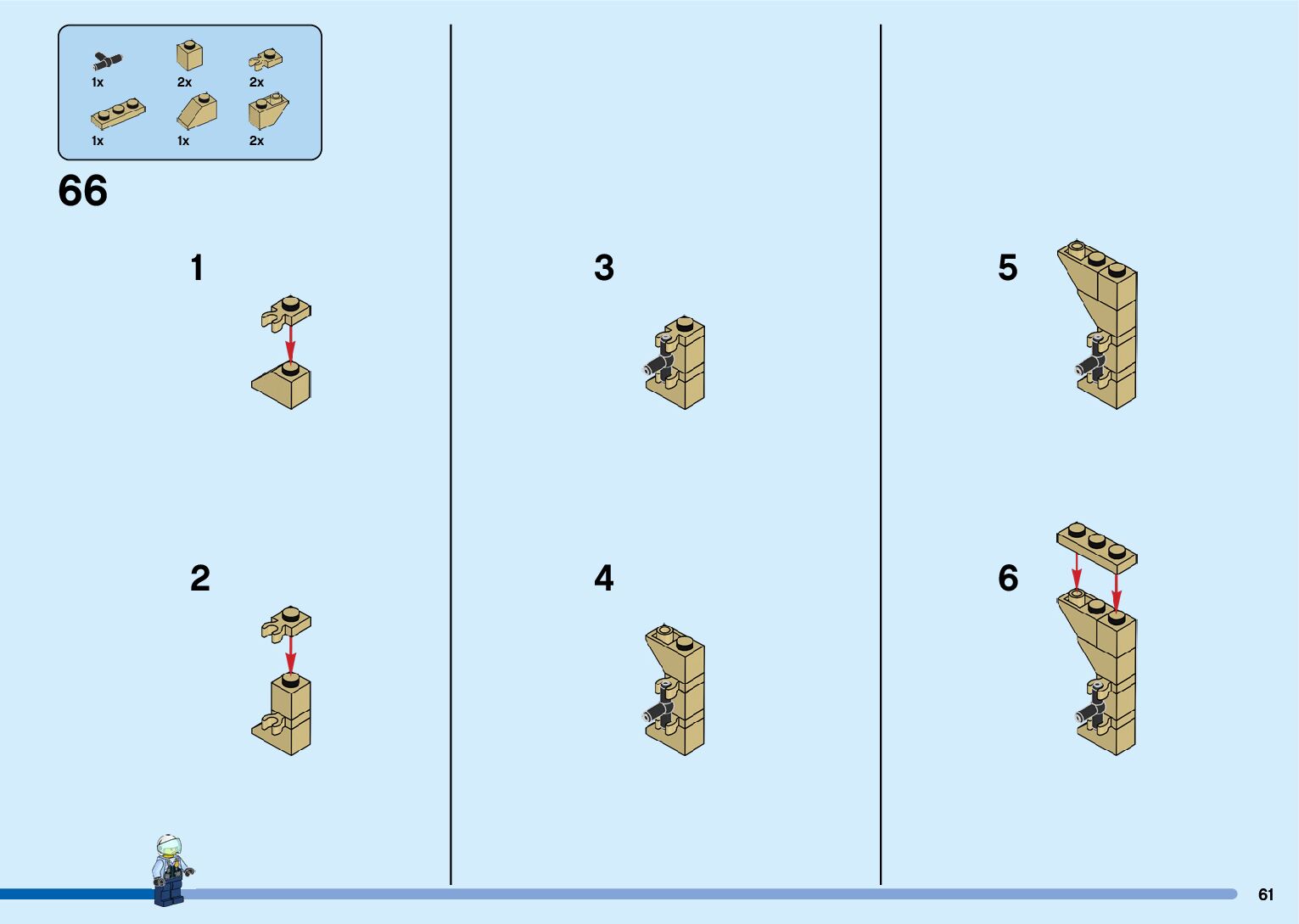 1x 2x 2x
1x 1x 2x

66

1

2

3

4

5

6

61