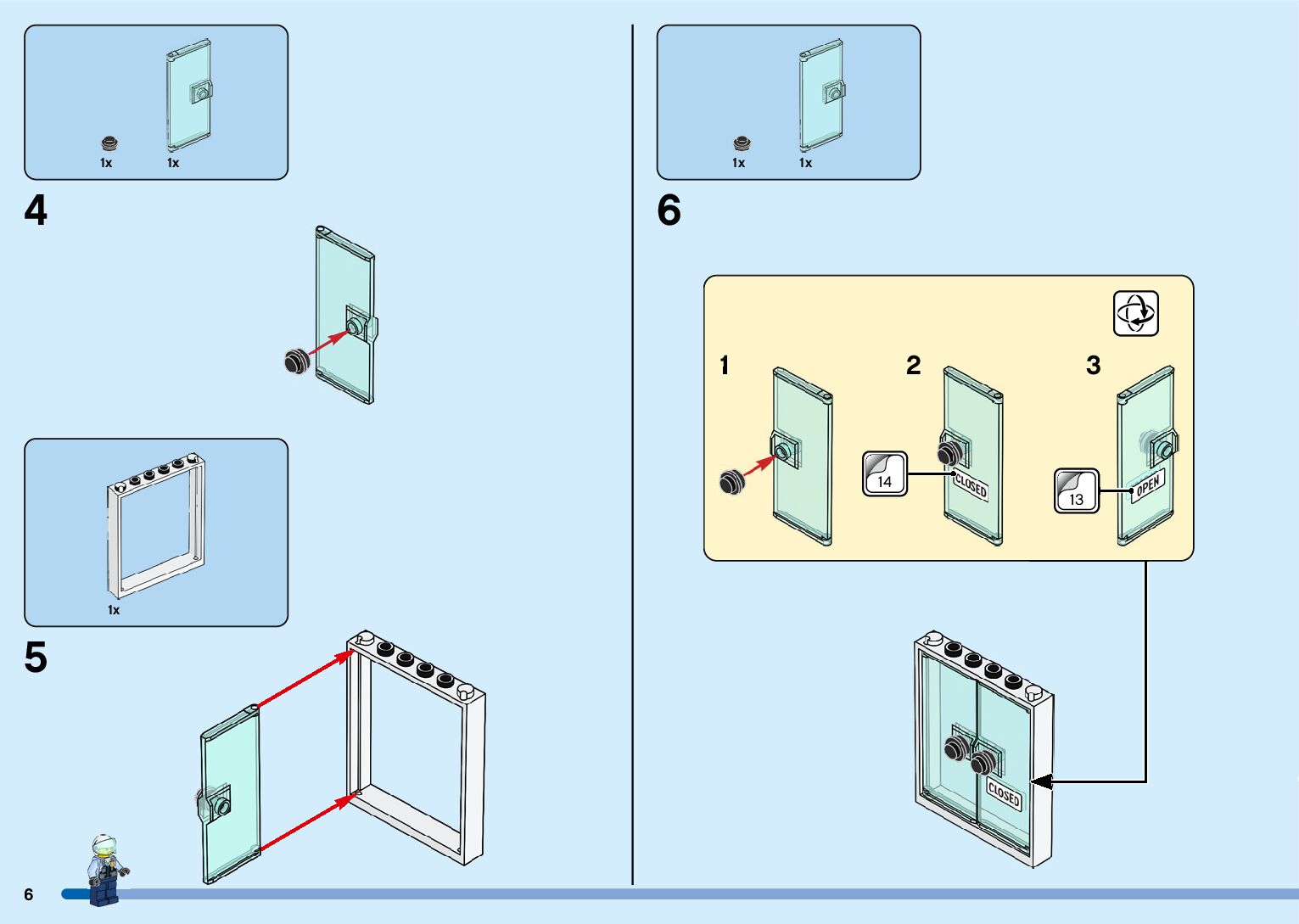 1x 1x

4

1x

5

6

1x 1x

6

1

2

14

CLOSED

3

13

OPEN

CLOSED