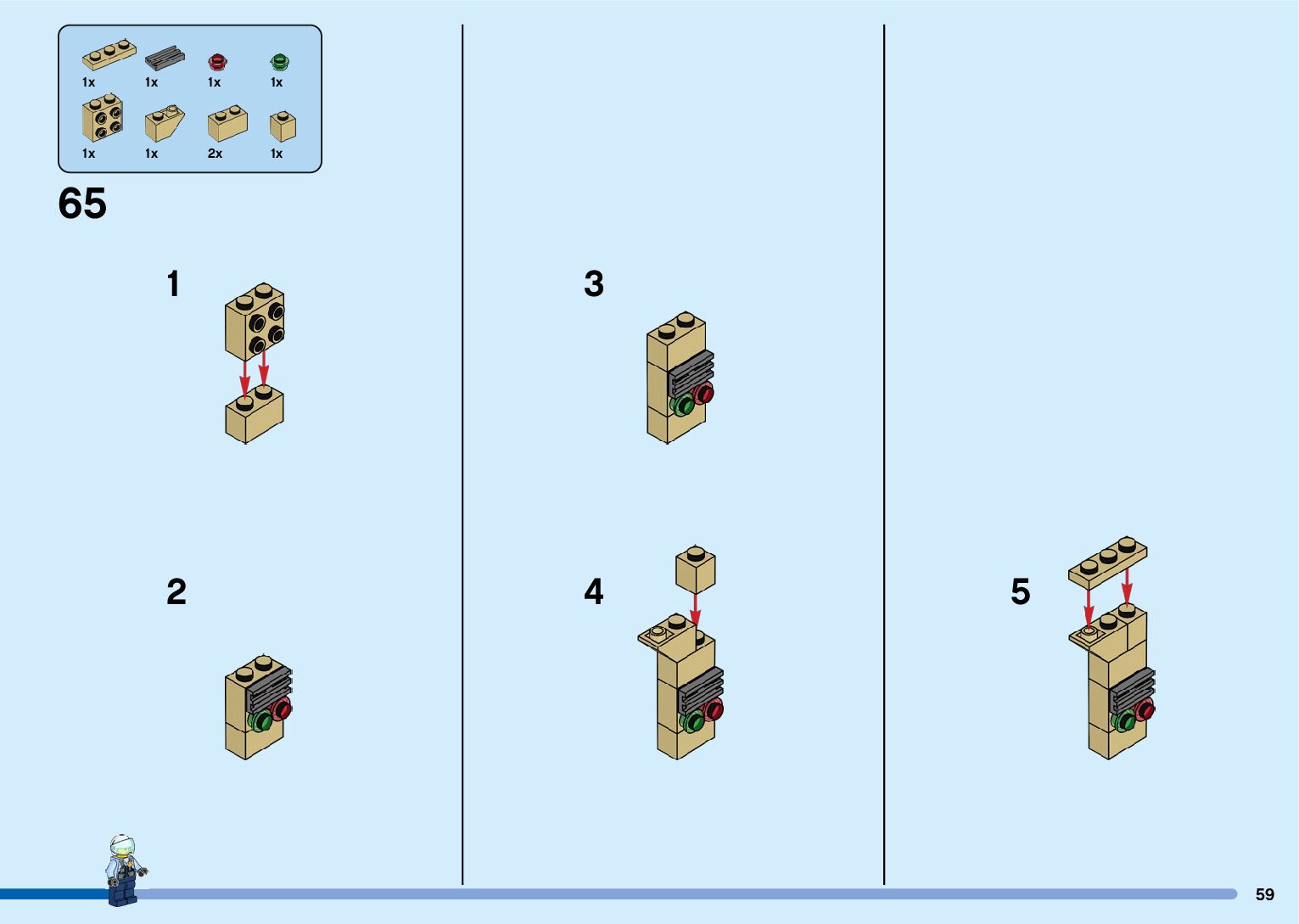 1x 1x 1x 1x
1x 1x 2x 1x

65

1

2

3

4

5

59