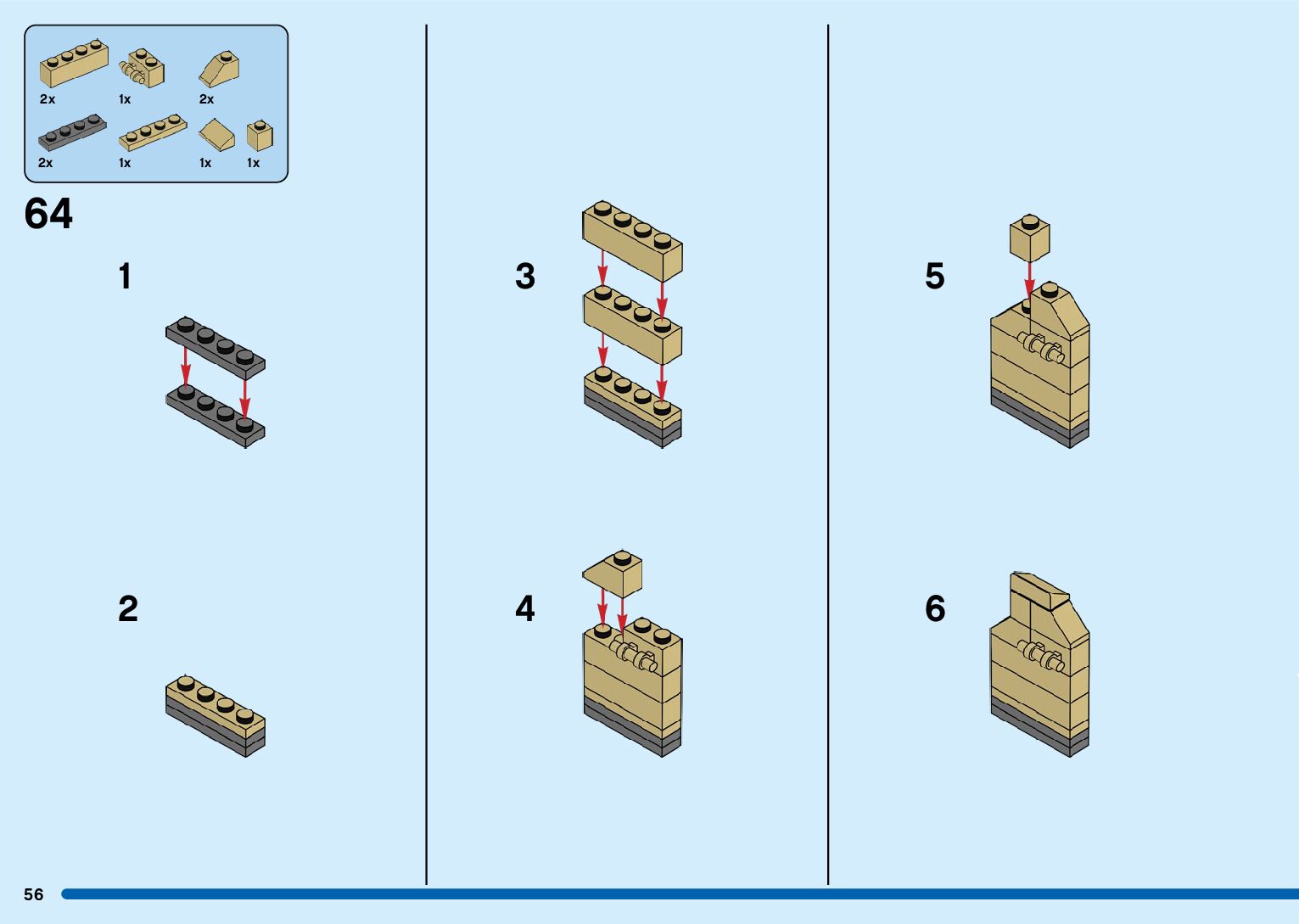 2x 1x 2x

2x 1x 1x 1x

64

1

2

3

4

5

6

56