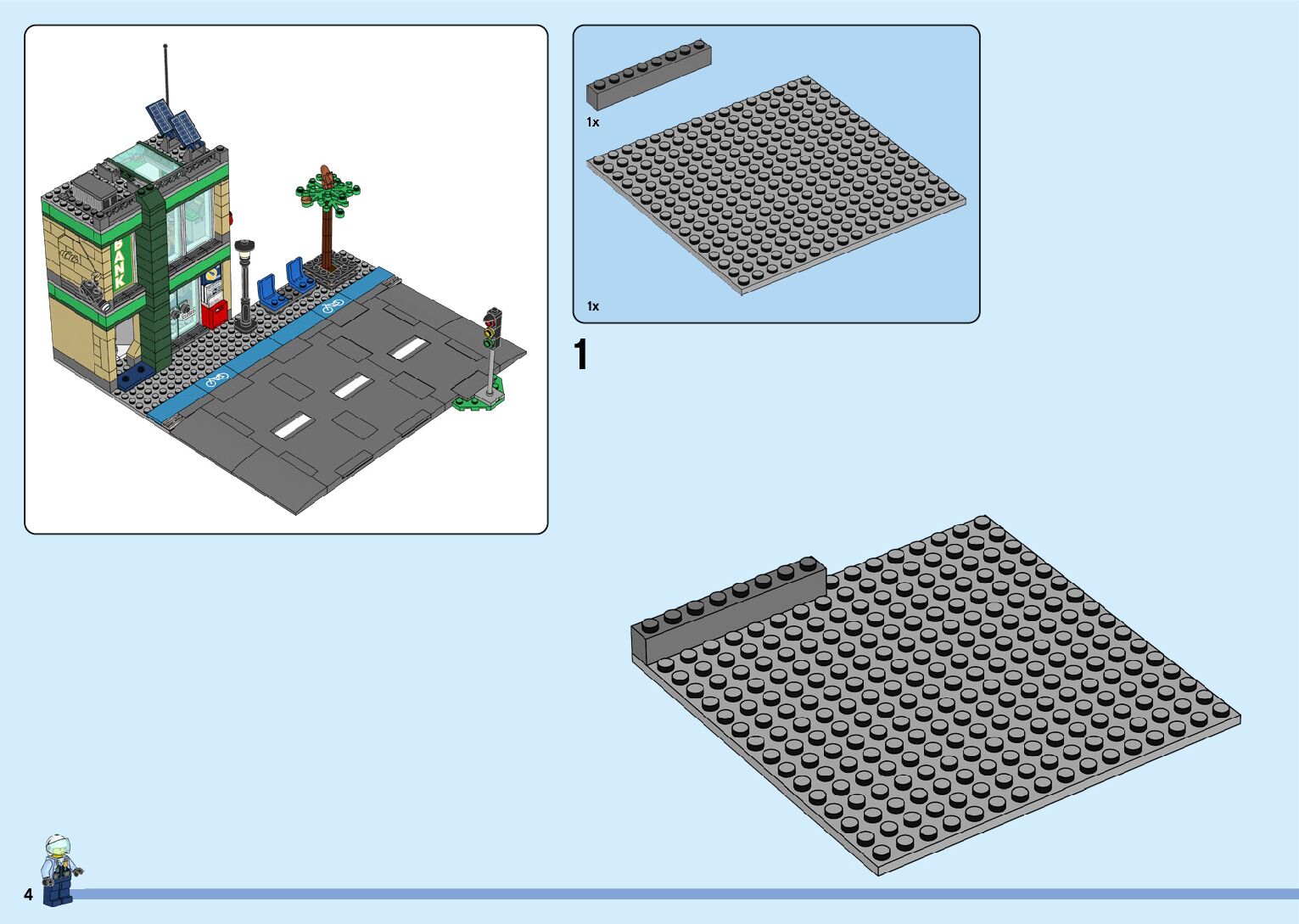 BANK

1x

1x

1

4