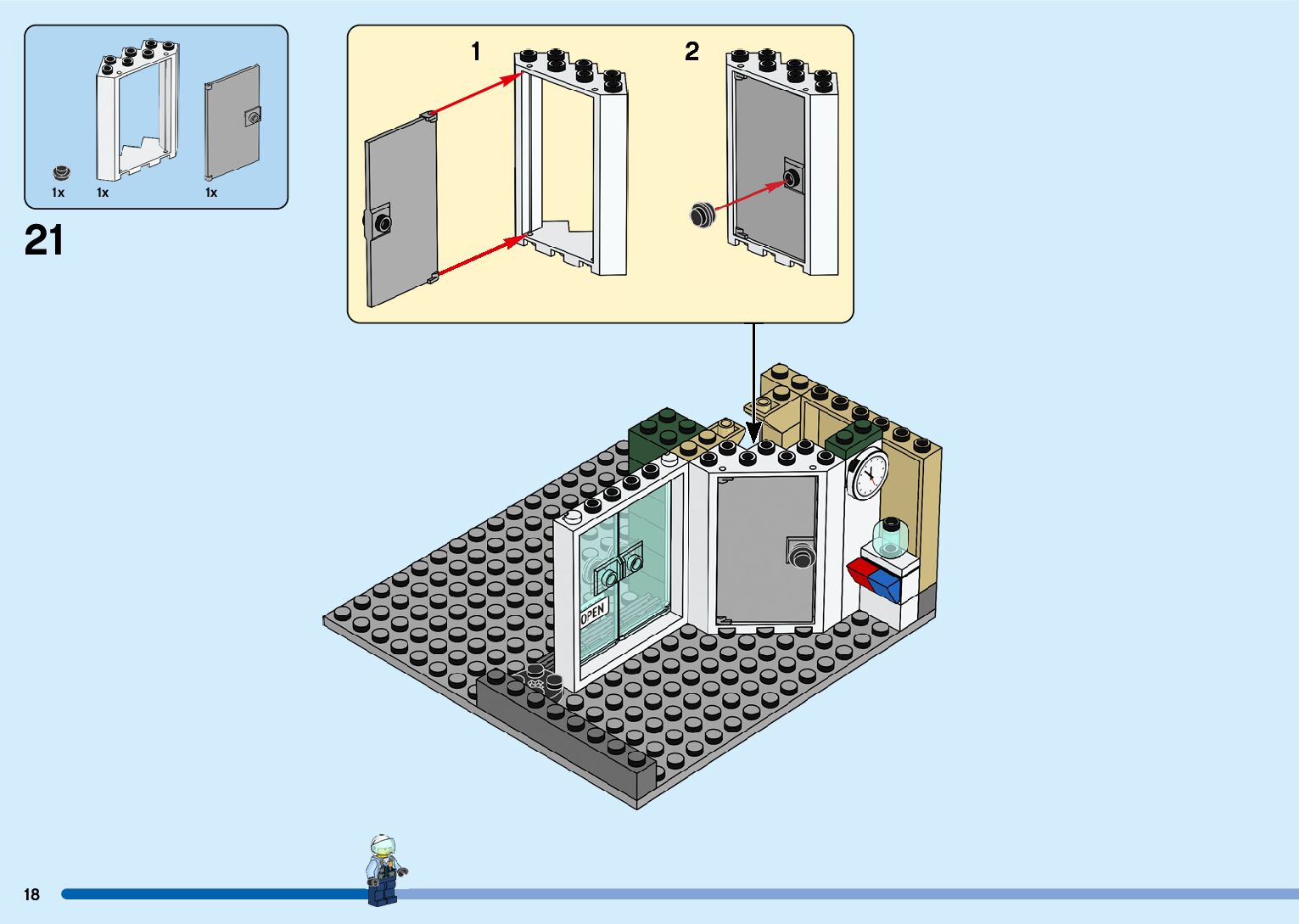 1x 1x 1x

21

1

2

OPEN

18