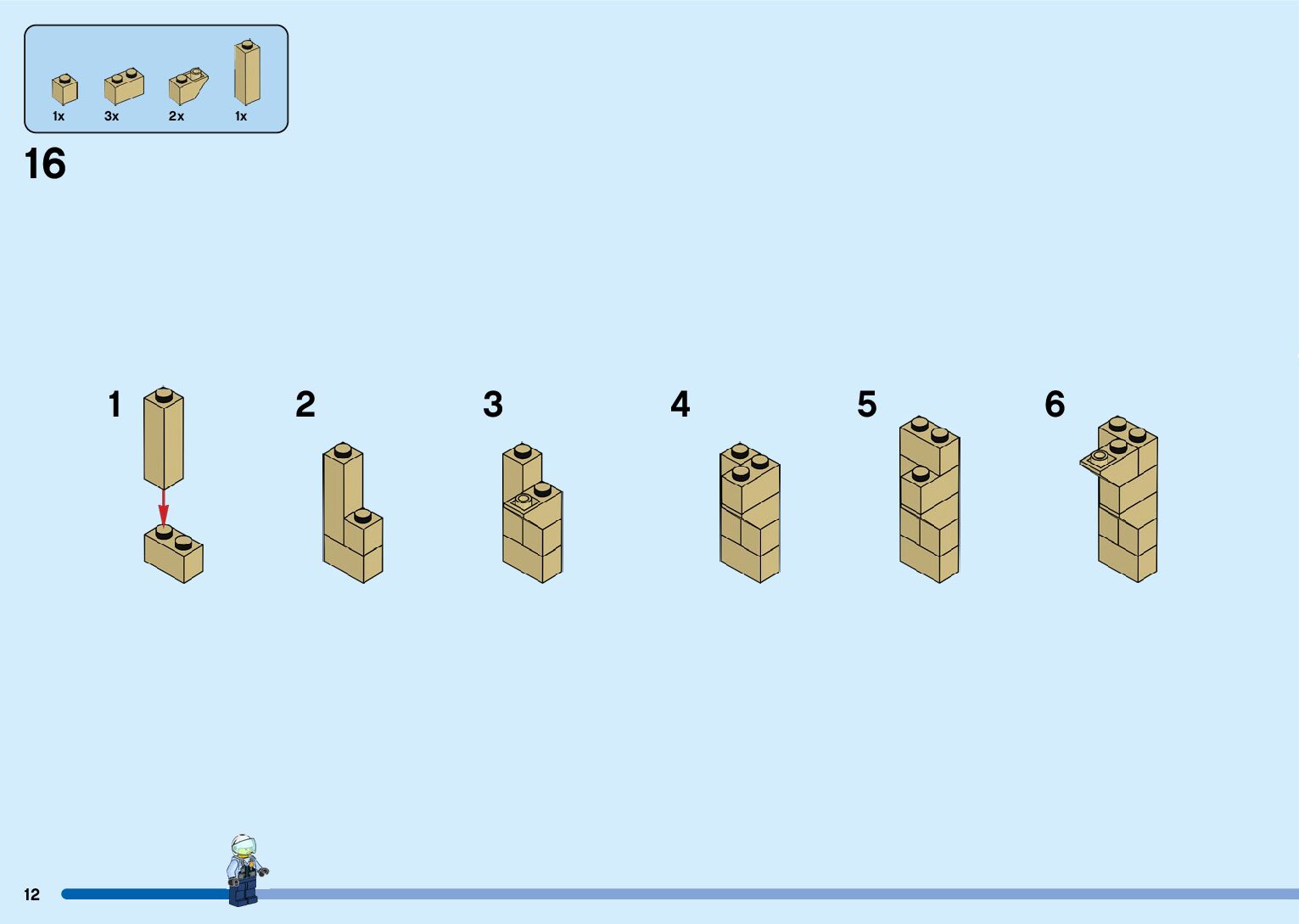 1x 3x 2x 1x

16

1

2

3

4

5

6

12