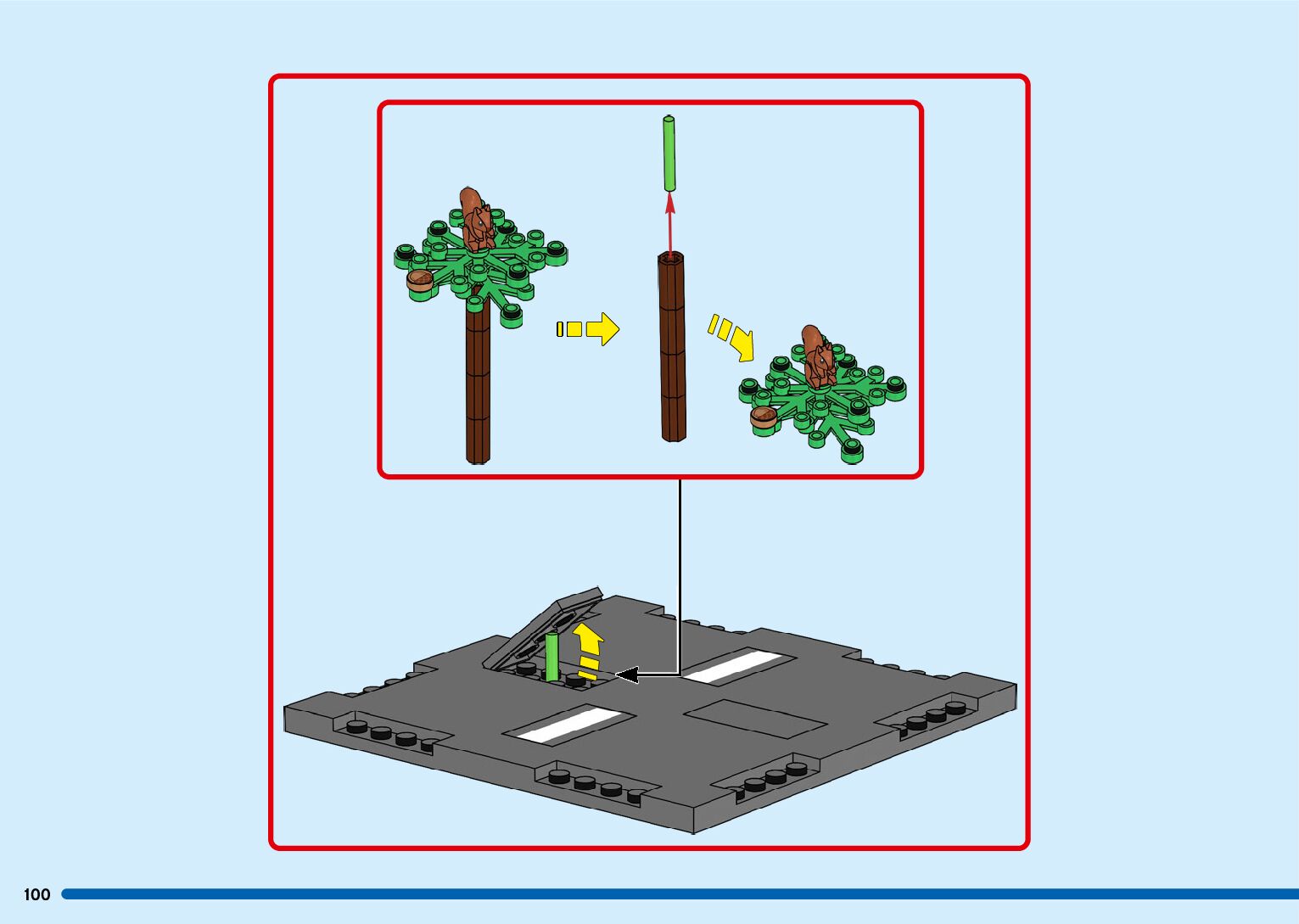 100