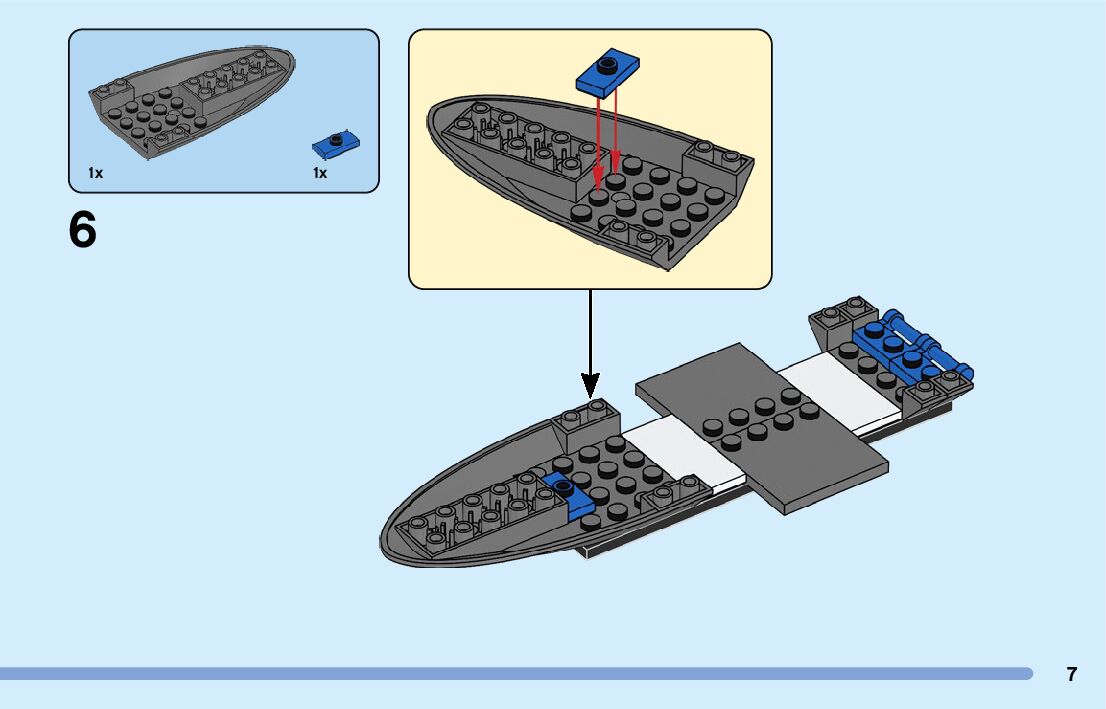 1x
1x

6

7