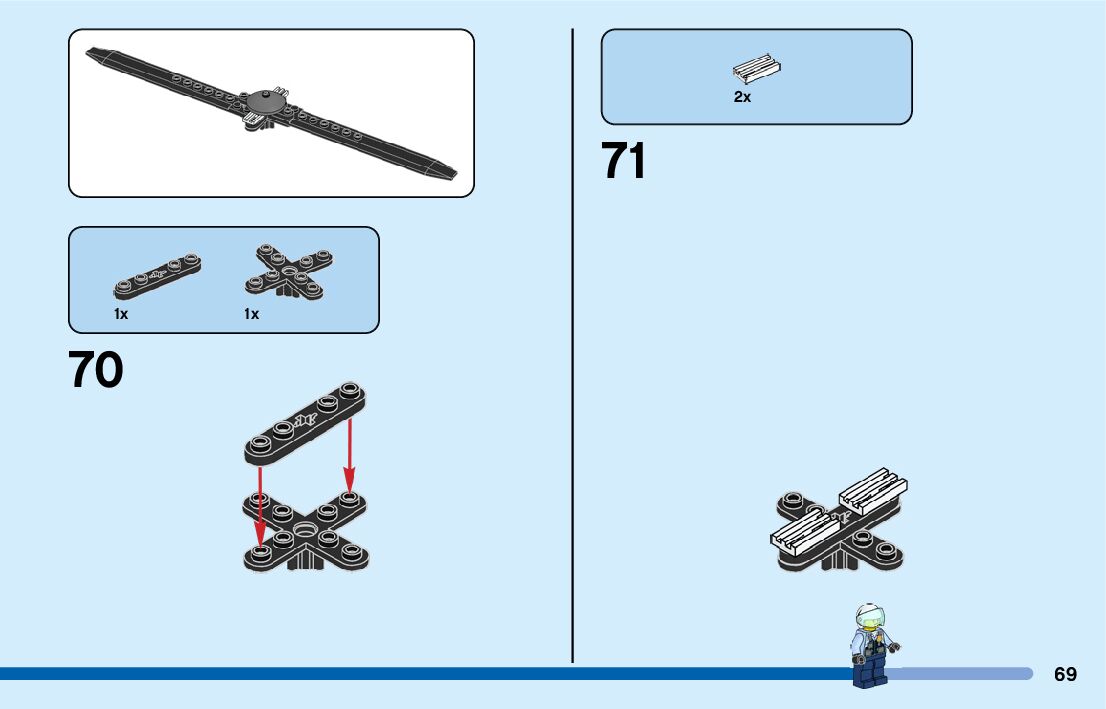 1x 1x

70

2x

71

69