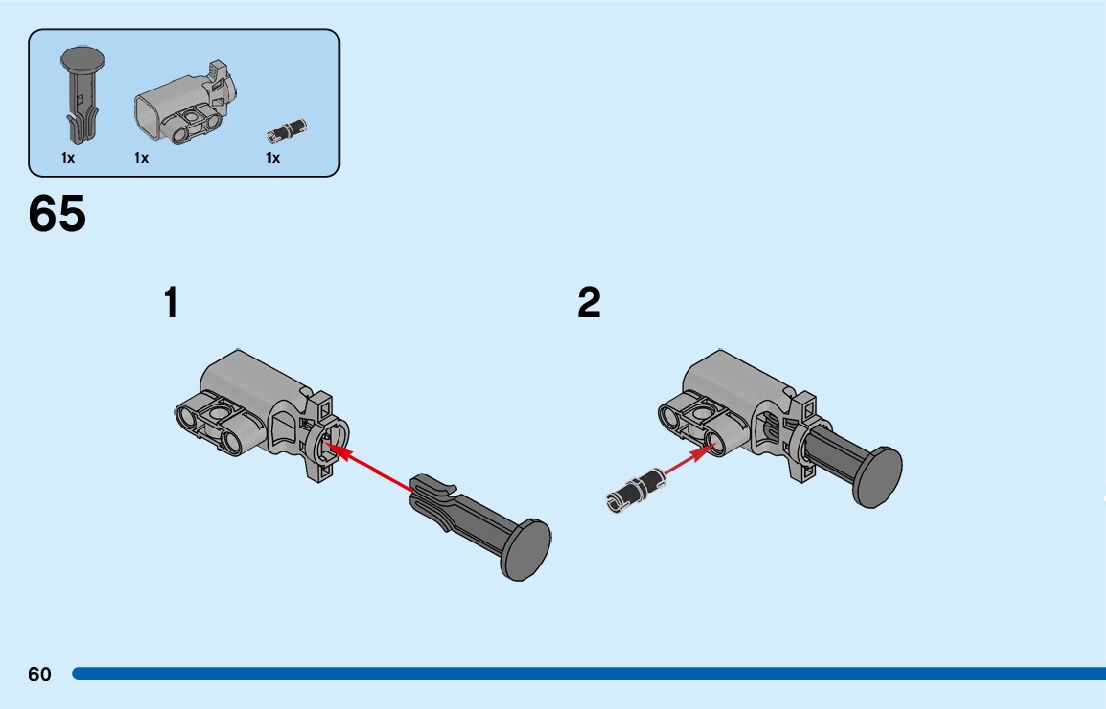 1x 1x 1x

65

1

2

60