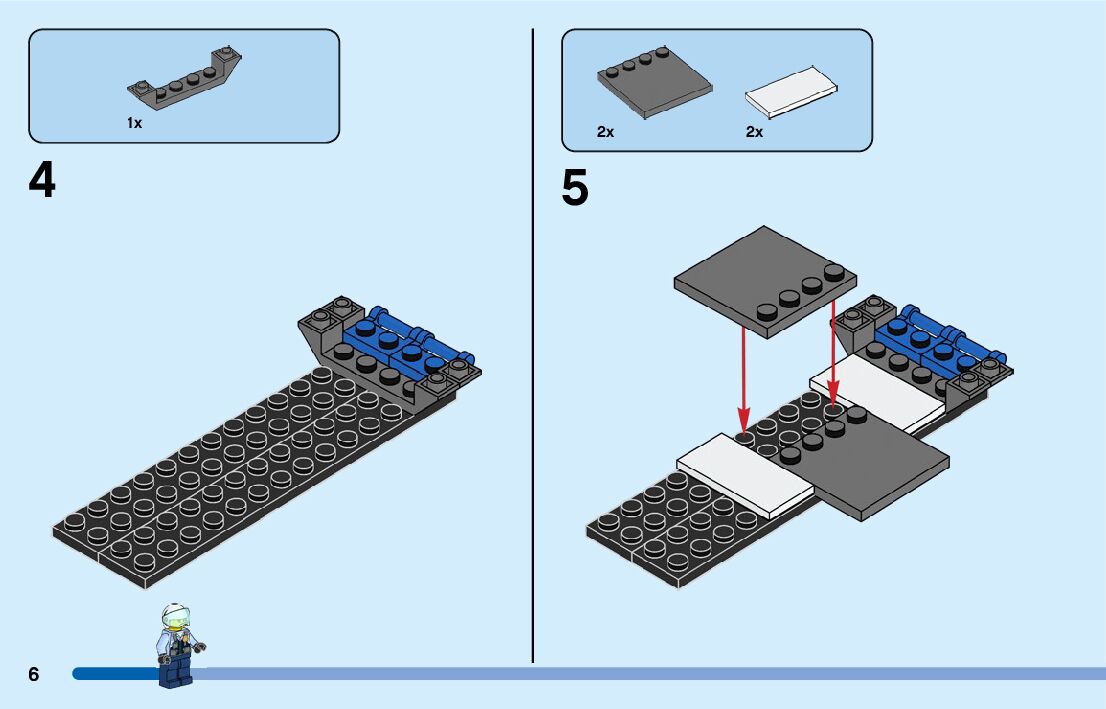 1x

4

2x

2x

5

6