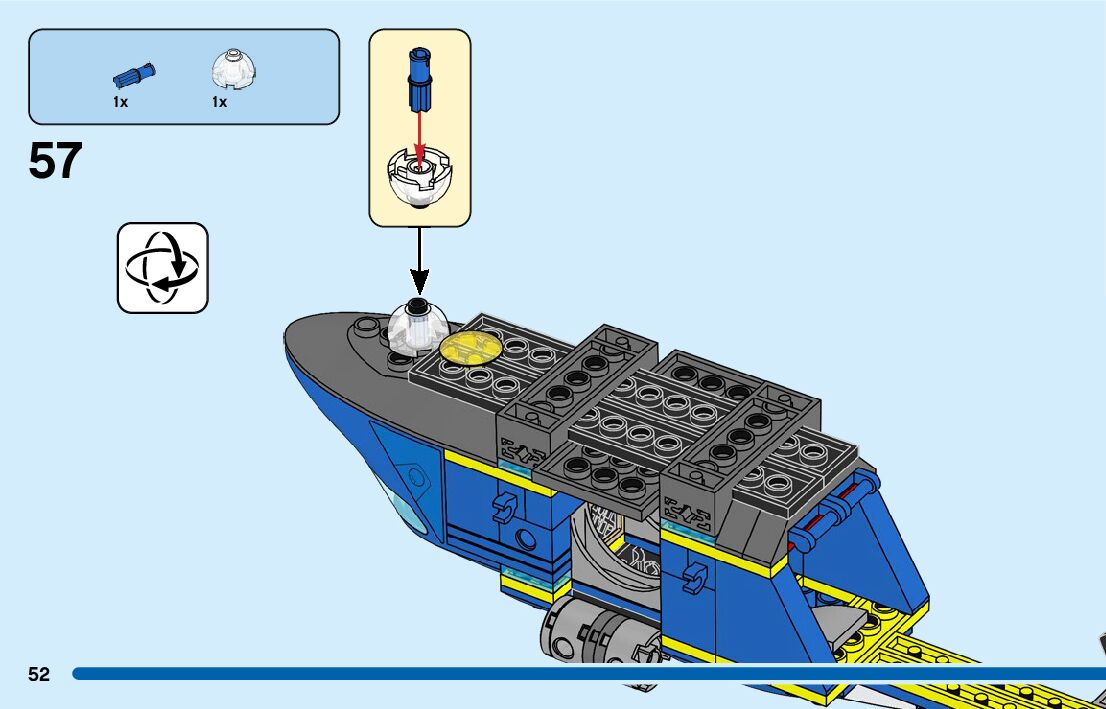 1x 1x

57

52