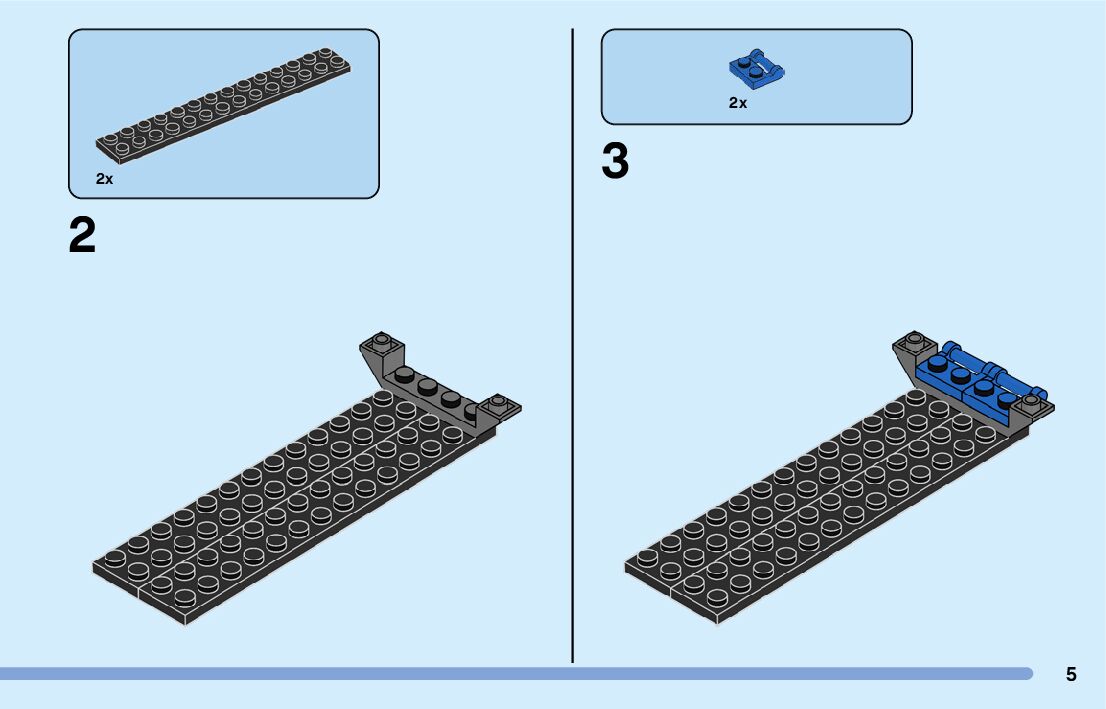 2x

2

2x

3

5