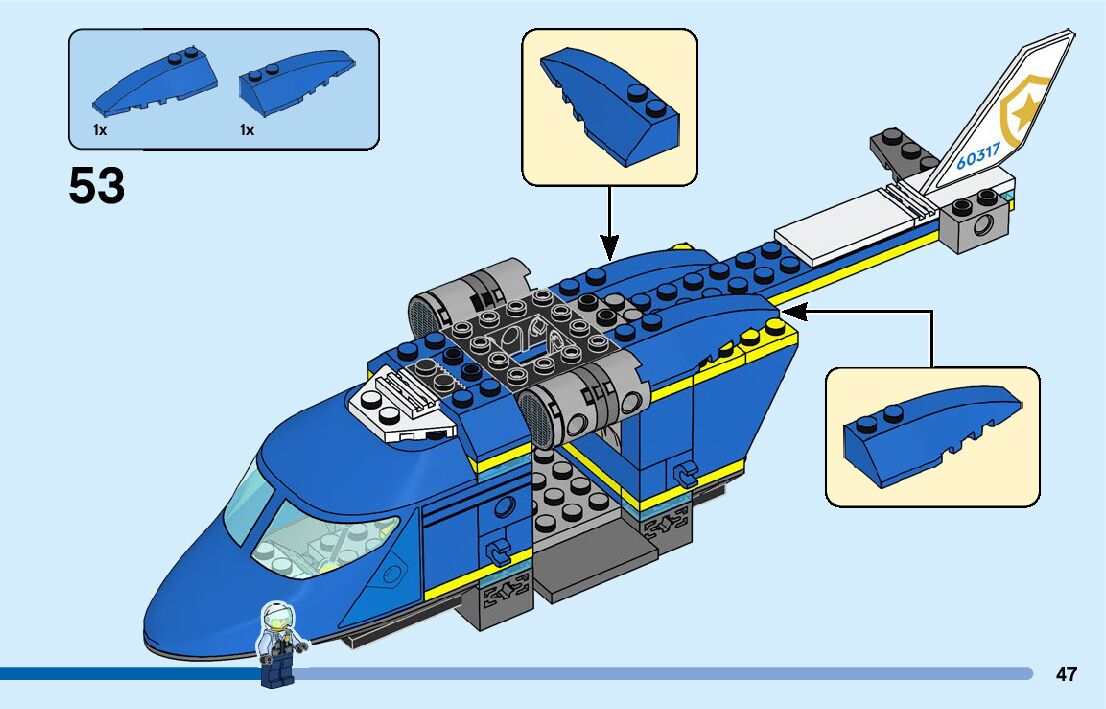 1x
1x

53

60317

47