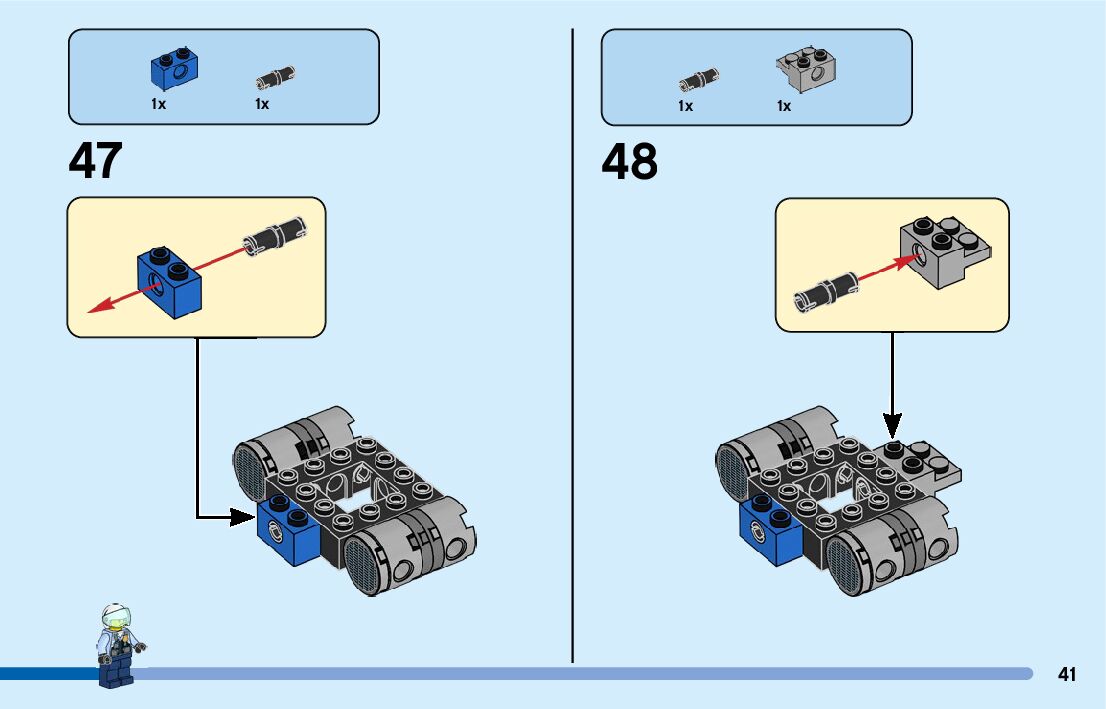 1x
1x

47

1x
1x

48

41