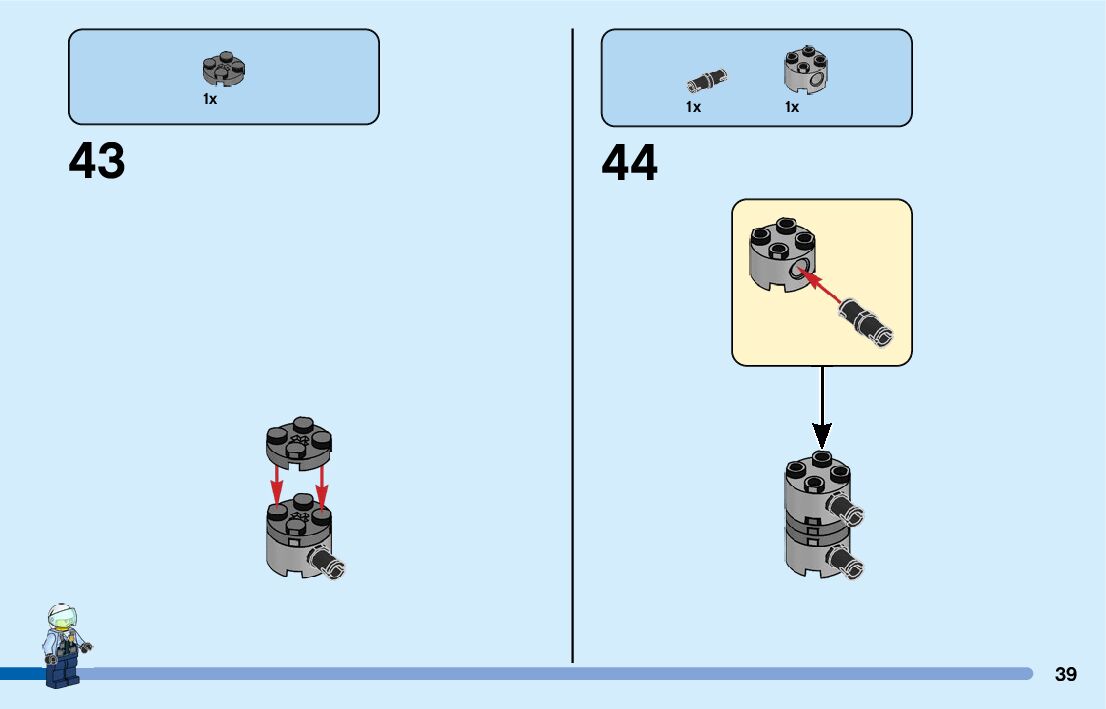 1x

43

1x 1x

44

39