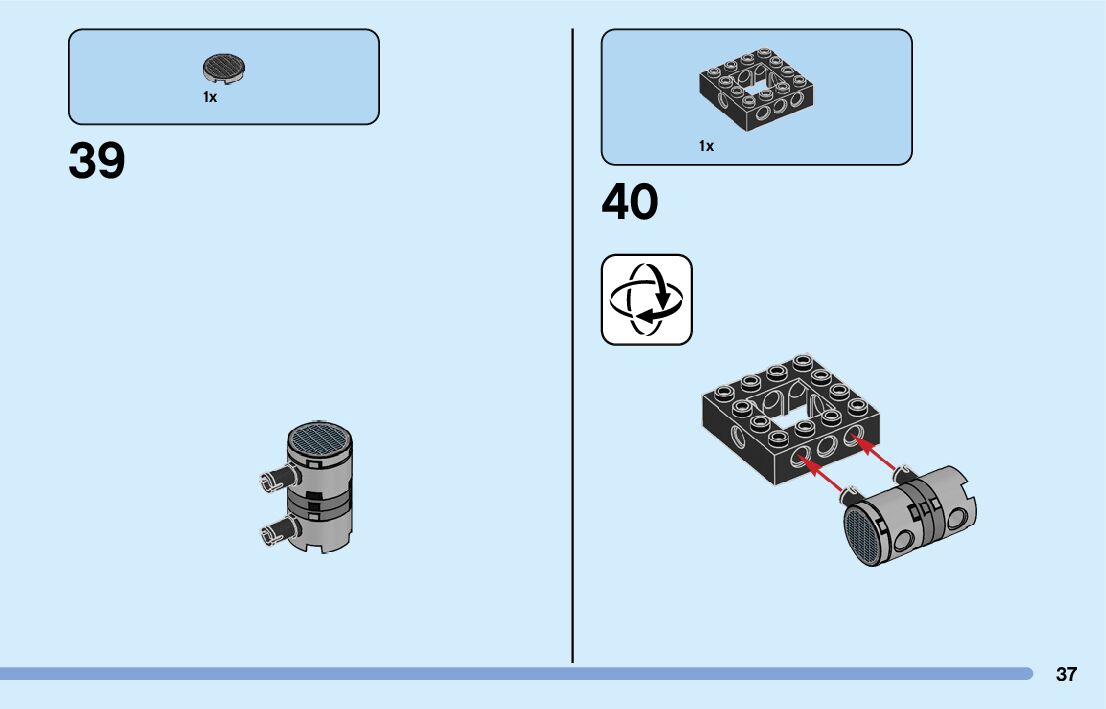 1x

39

1x

40

37