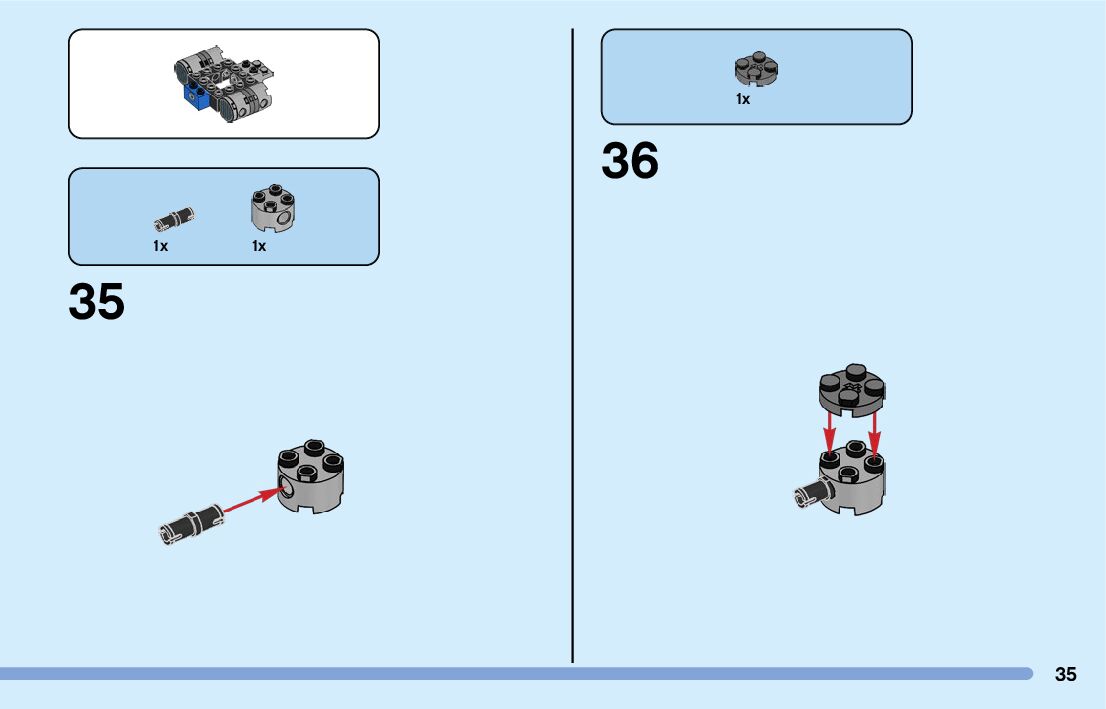 1x 1x

35

1x

36

35