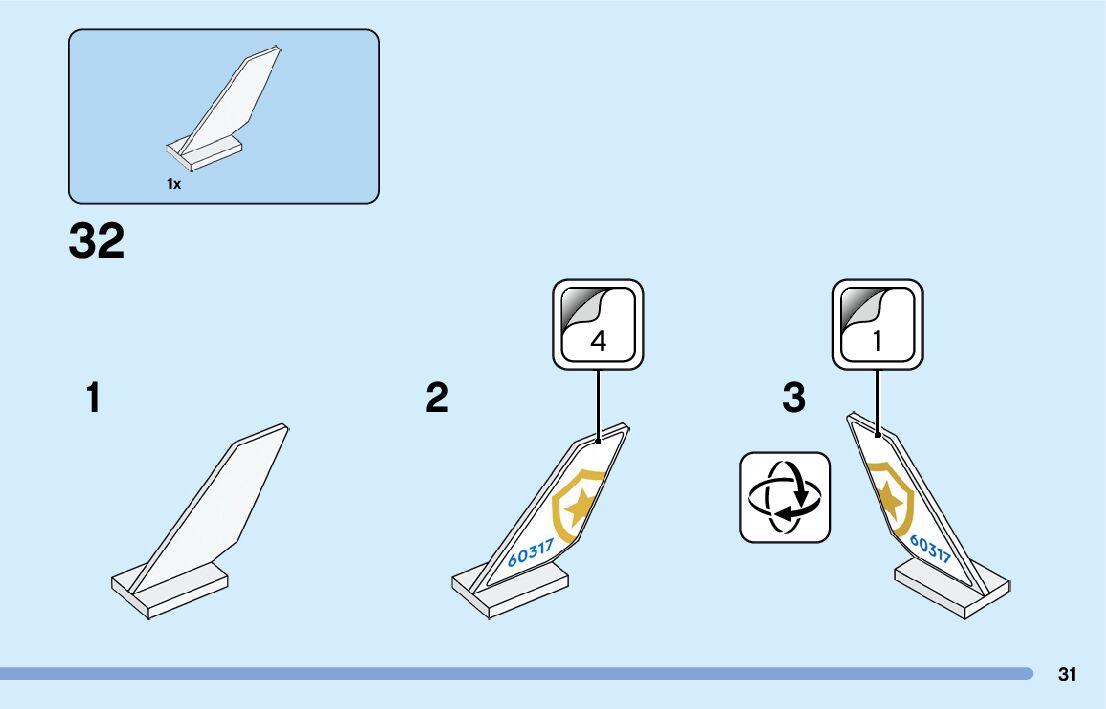 1x

32

1

2

4

60317

3

1

60317

31