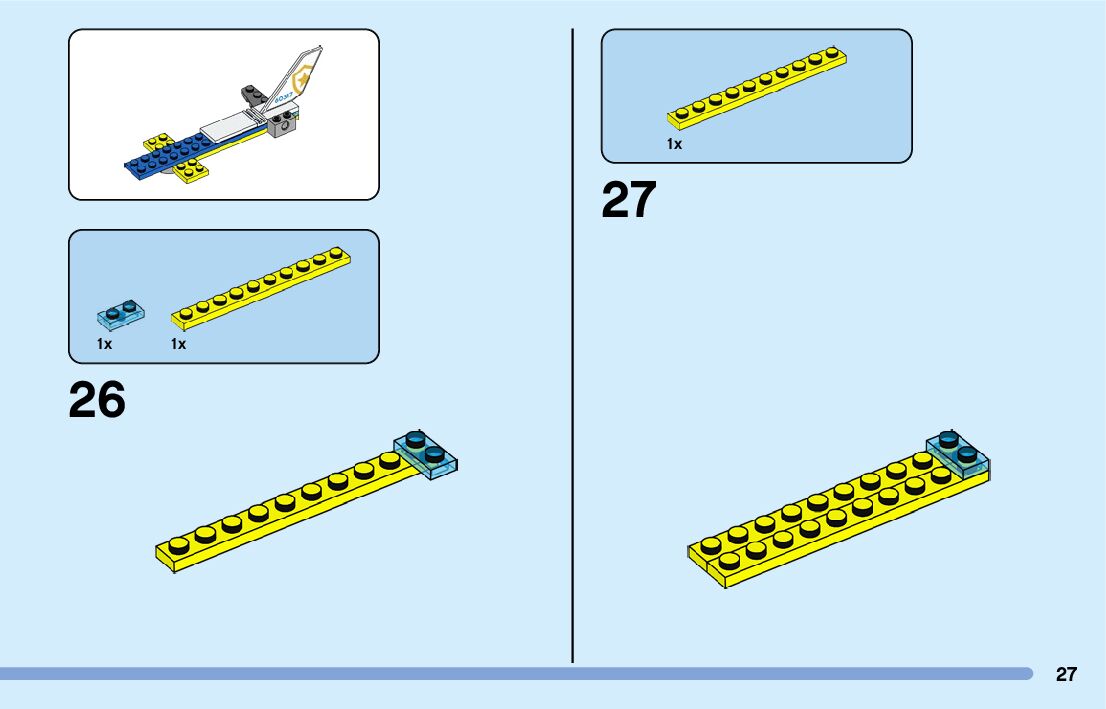 1x 1x

26

1x

27

27