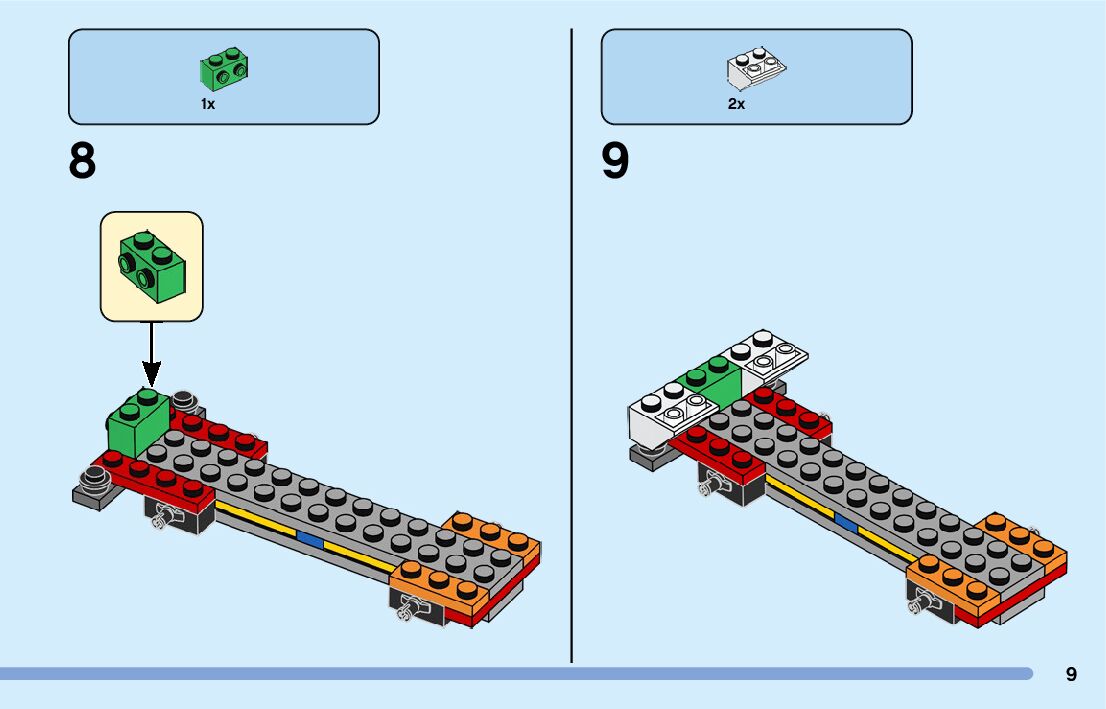 1x

8

2x

9

9